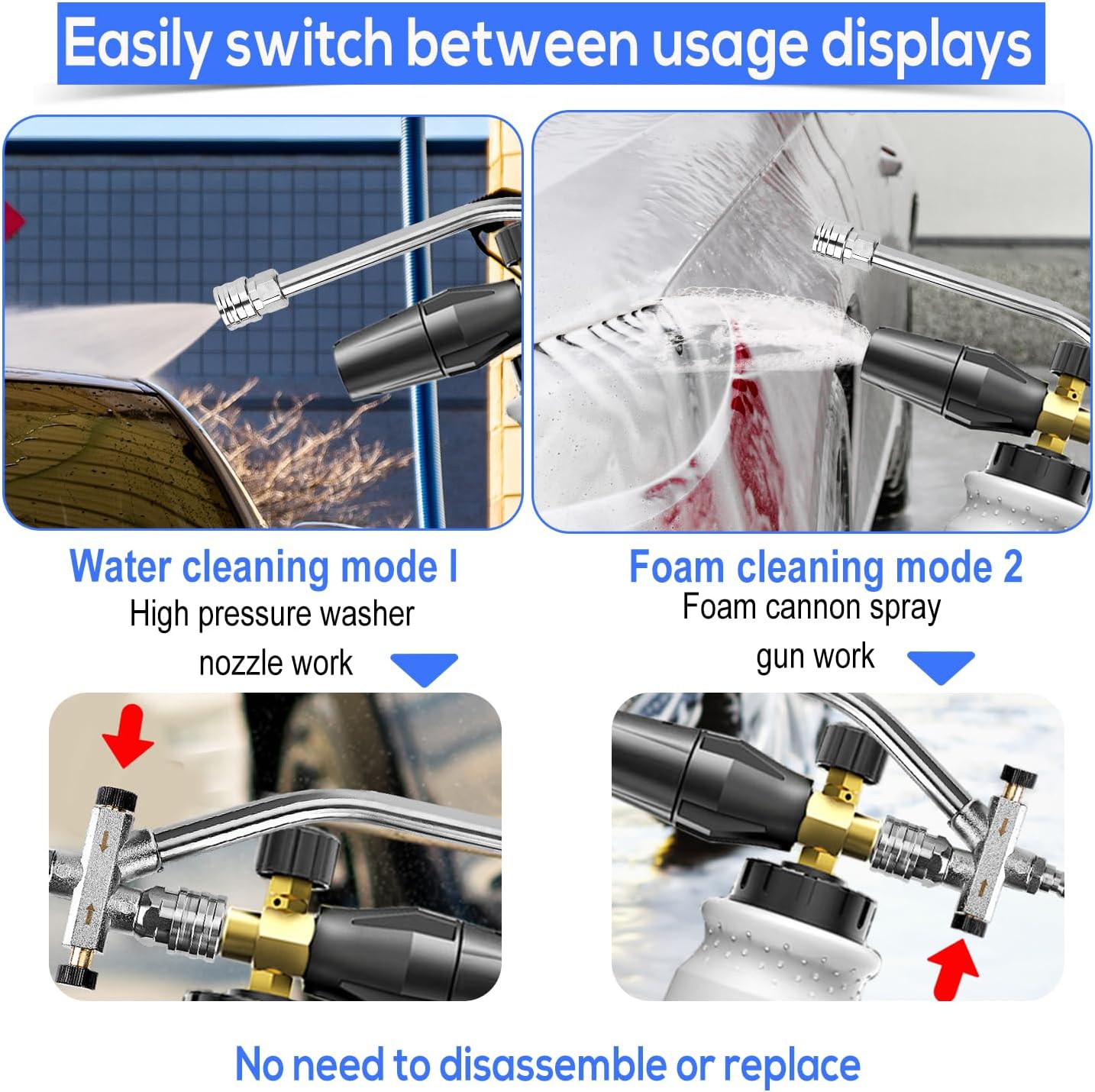 Easily switch between usage displays

Water cleaning mode I
High pressure washer nozzle work

Foam cleaning mode 2
Foam cannon spray gun work

No need to disassemble or replace