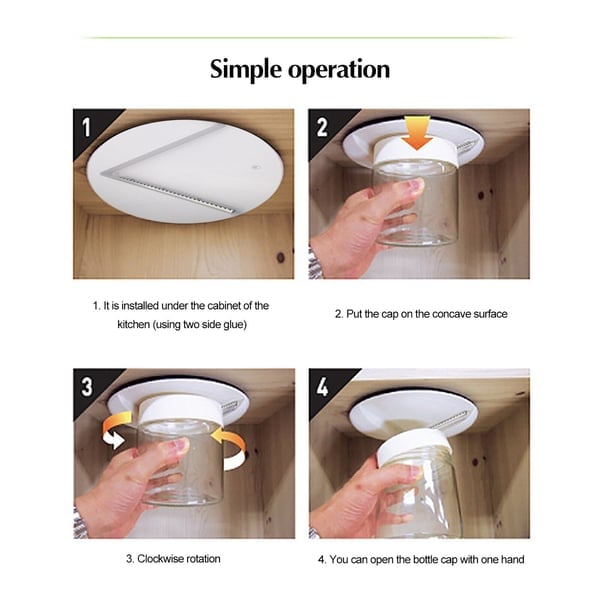 Simple operation

1

2

1. It is installed under the cabinet of the kitchen (using two side glue)

2. Put the cap on the concave surface

3

4

3. Clockwise rotation

4. You can open the bottle cap with one hand