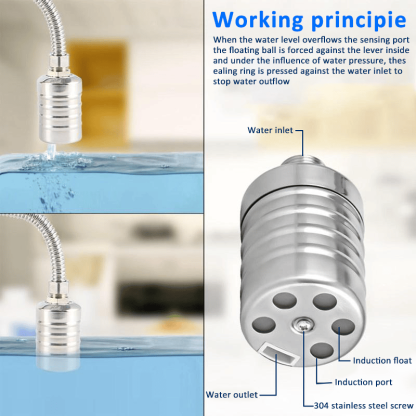 Working principie

When the water level overflows the sensing port the floating ball is forced against the lever inside and under the influence of water pressure, thes ealing ring is pressed against the water inlet to stop water outflow

Water inlet

Induction float

Induction port

Water outlet

304 stainless steel screw