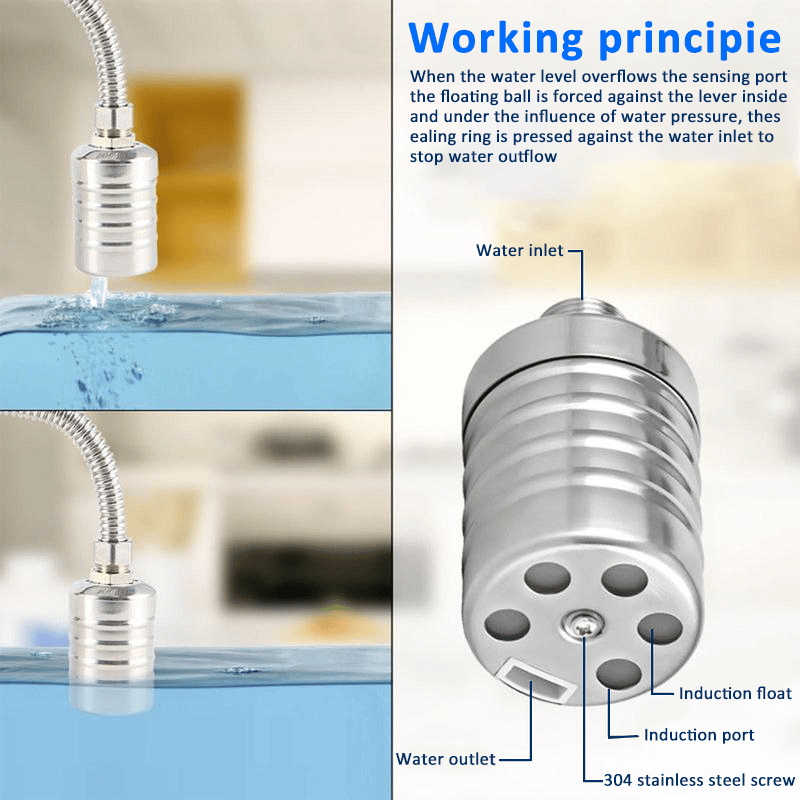 Working principie

When the water level overflows the sensing port the floating ball is forced against the lever inside and under the influence of water pressure, thes ealing ring is pressed against the water inlet to stop water outflow

Water inlet

Induction float

Induction port

Water outlet

304 stainless steel screw