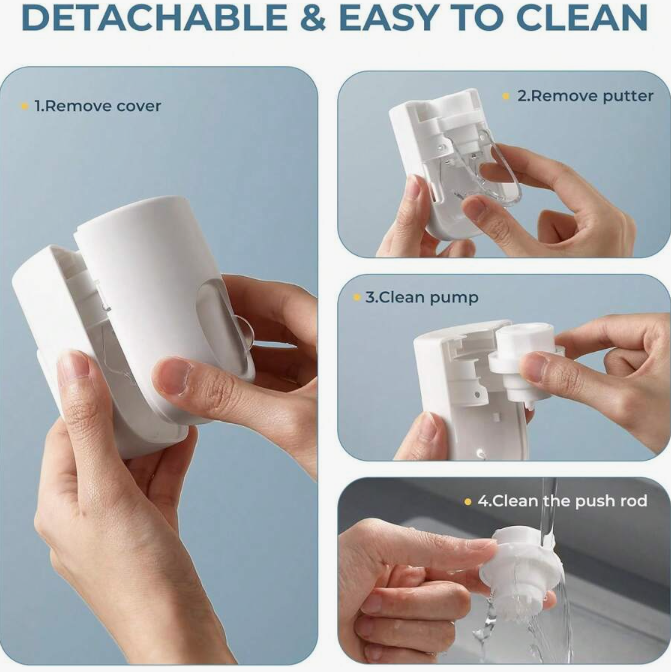 DETACHABLE & EASY TO CLEAN

1.Remove cover

2.Remove putter

3.Clean pump

4.Clean the push rod