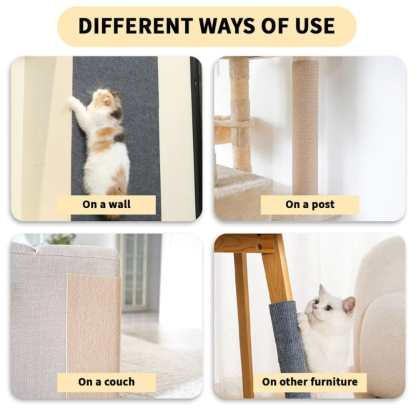 DIFFERENT WAYS OF USE

On a wall

On a post

On a couch

On other furniture