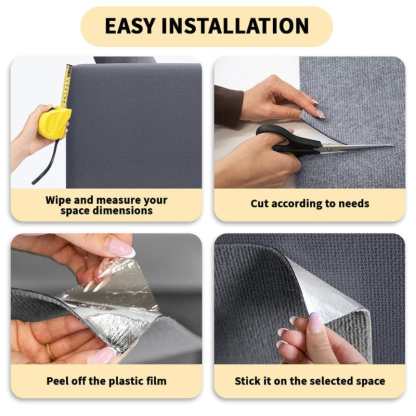 EASY INSTALLATION

Wipe and measure your space dimensions

Cut according to needs

Peel off the plastic film

Stick it on the selected space