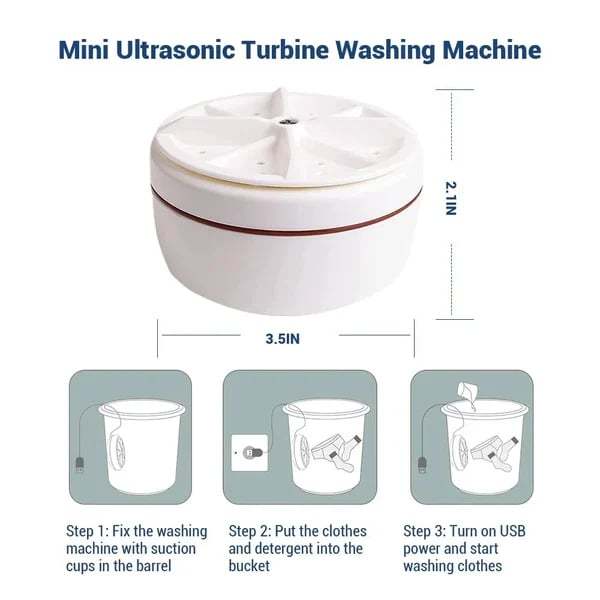 Mini Ultrasonic Turbine Washing Machine

2.1IN

3.5IN

Step 1: Fix the washing machine with suction cups in the barrel

Step 2: Put the clothes and detergent into the bucket

Step 3: Turn on USB power and start washing clothes