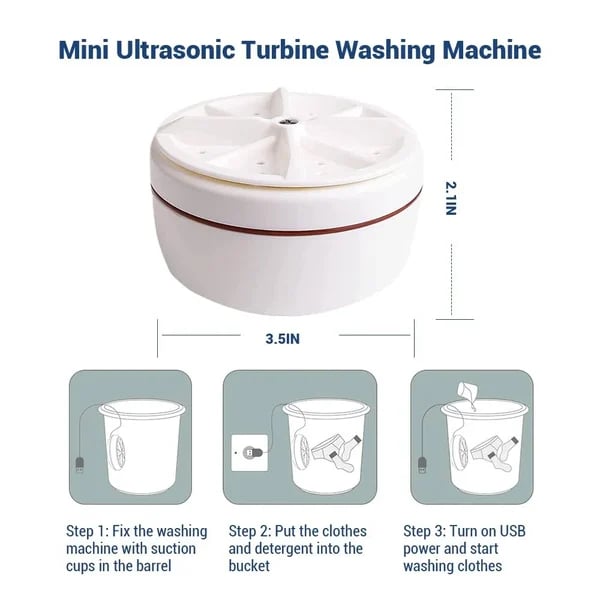 Mini Ultrasonic Turbine Washing Machine

2.1IN

3.5IN

Step 1: Fix the washing machine with suction cups in the barrel

Step 2: Put the clothes and detergent into the bucket

Step 3: Turn on USB power and start washing clothes