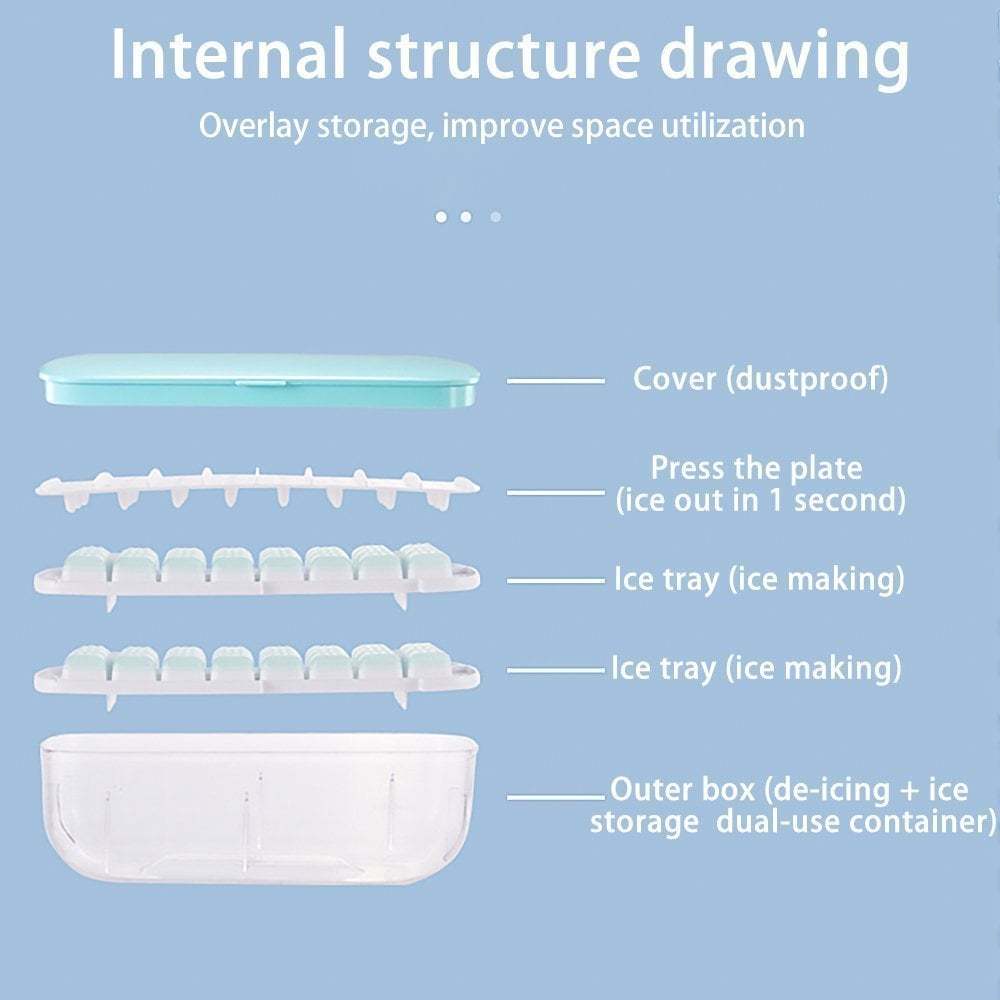 Internal structure drawing

Overlay storage, improve space utilization

Cover (dustproof)

Press the plate (ice out in 1 second)

Ice tray (ice making)

Ice tray (ice making)

Outer box (de-icing + ice storage dual-use container)