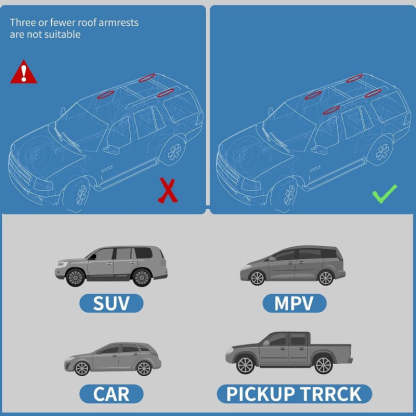 Three or fewer roof armrests are not suitable

SUV

MPV

CAR

PICKUP TRRCK