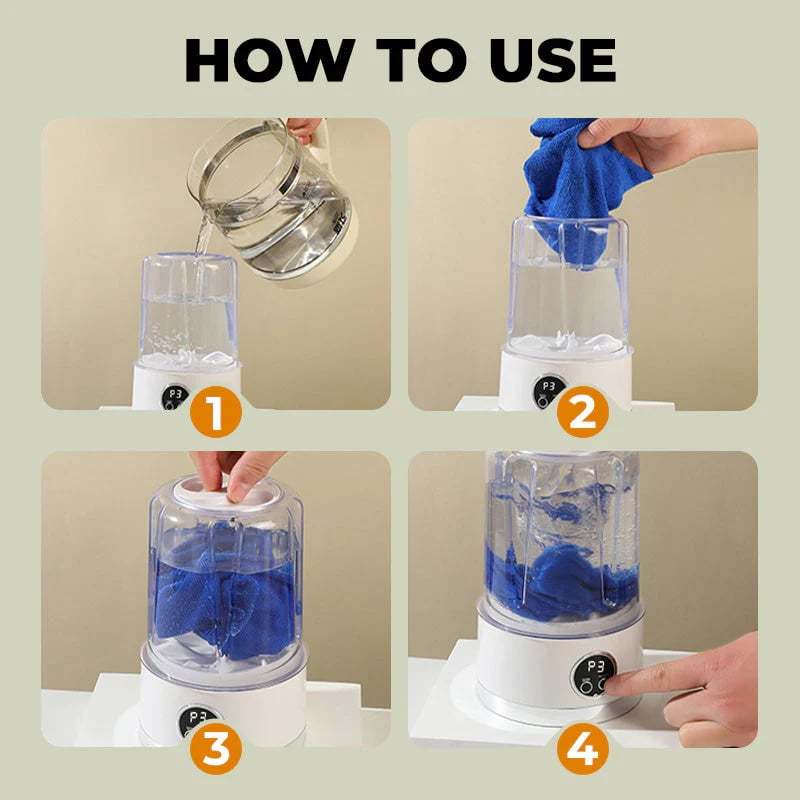 HOW TO USE

P3

1

P3

2

P3

3

P3

4