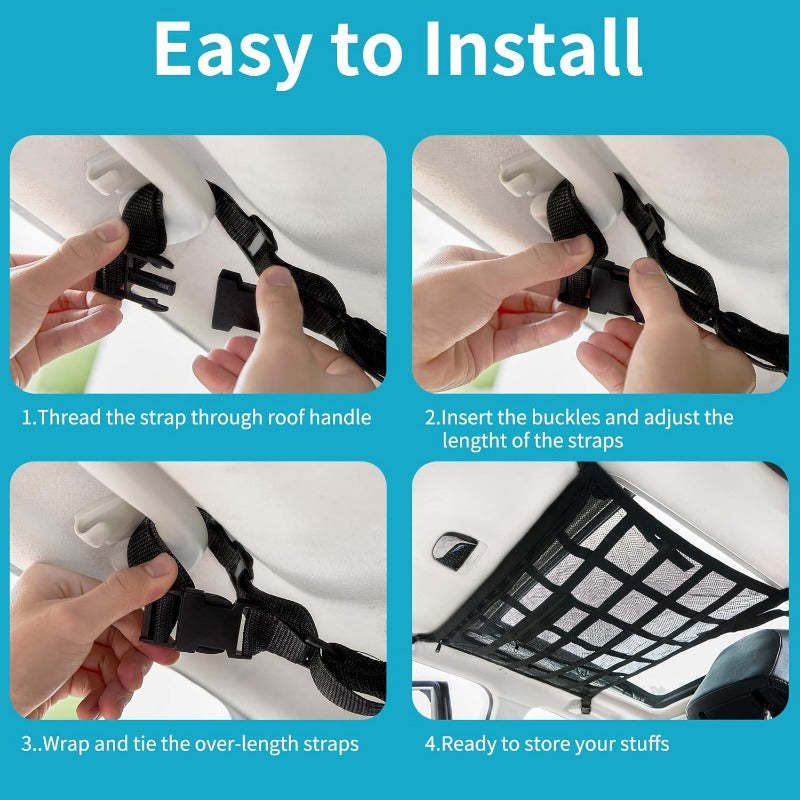 Easy to Install

1.Thread the strap through roof handle

2.Insert the buckles and adjust the lenght of the straps

3..Wrap and tie the over-length straps

4.Ready to store your stuffs