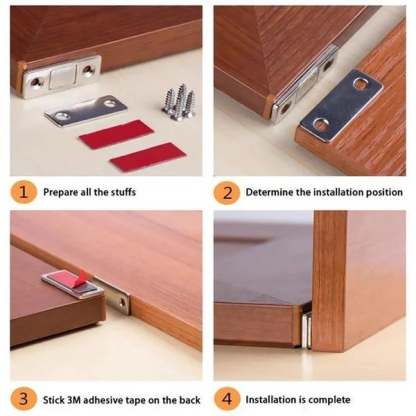 1 Prepare all the stuffs

2 Determine the installation position

3 Stick 3M adhesive tape on the back

4 Installation is complete