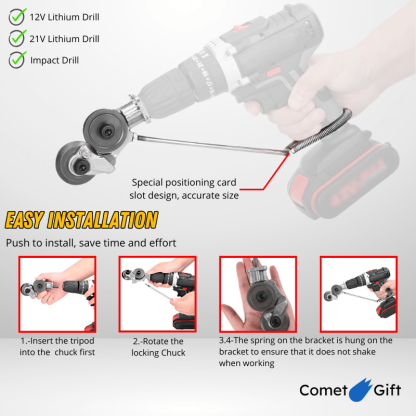 12V Lithium Drill

21V Lithium Drill

Impact Drill

Special positioning card slot design, accurate size

EASY INSTALLATION

Push to install, save time and effort

1.-Insert the tripod into the chuck first

2.-Rotate the locking Chuck

3.4-The spring on the bracket is hung on the bracket to ensure that it does not shake when working

Comet Gift