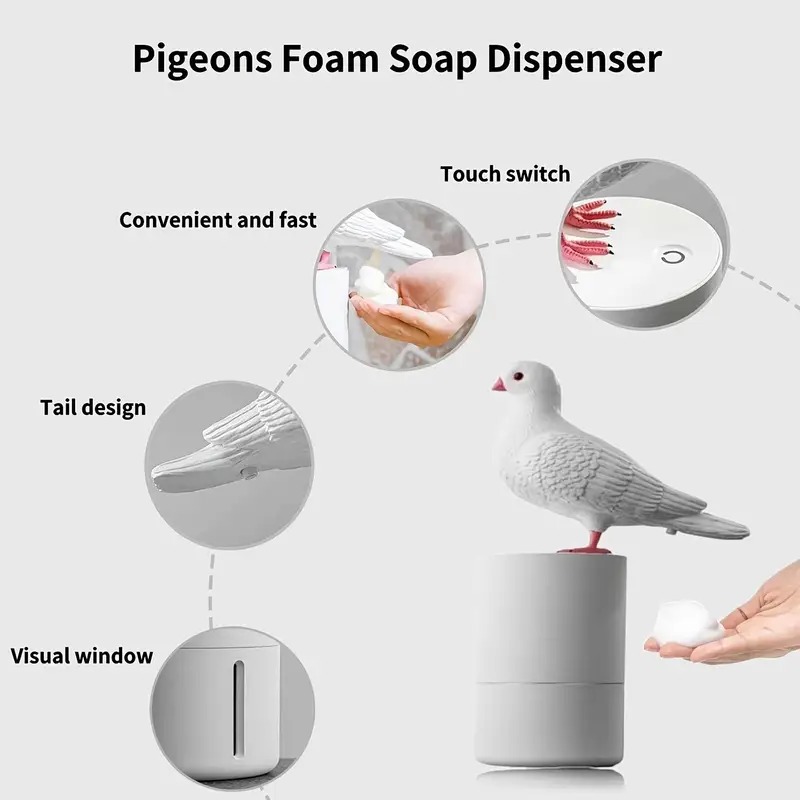 Pigeons Foam Soap Dispenser

Touch switch

Convenient and fast

Tail design

Visual window