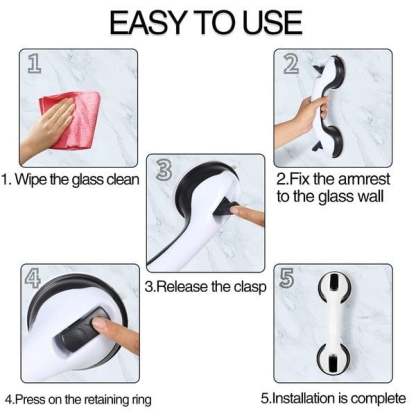 EASY TO USE

1

1. Wipe the glass clean

2

2.Fix the armrest to the glass wall

3

3.Release the clasp

4

4.Press on the retaining ring

5

5.Installation is complete