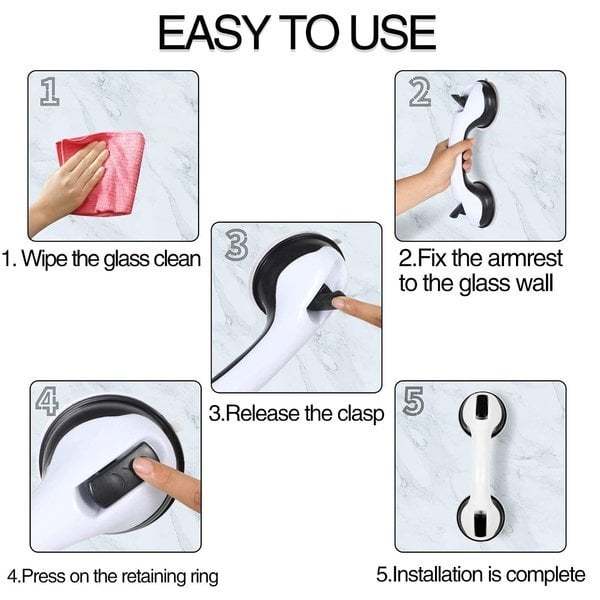 EASY TO USE

1

1. Wipe the glass clean

2

2.Fix the armrest to the glass wall

3

3.Release the clasp

4

4.Press on the retaining ring

5

5.Installation is complete