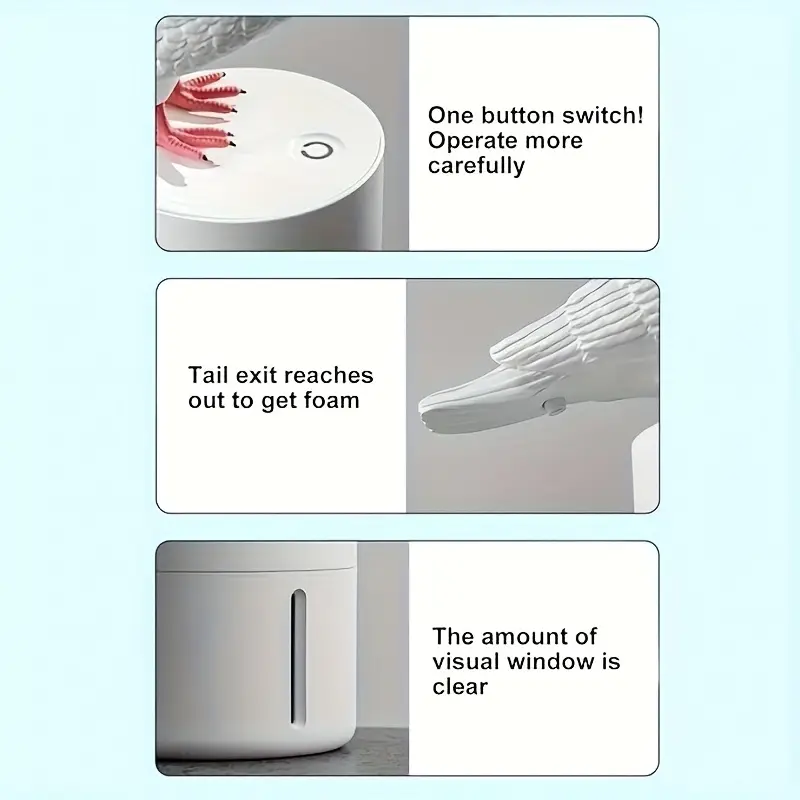 One button switch! Operate more carefully

Tail exit reaches out to get foam

The amount of visual window is clear