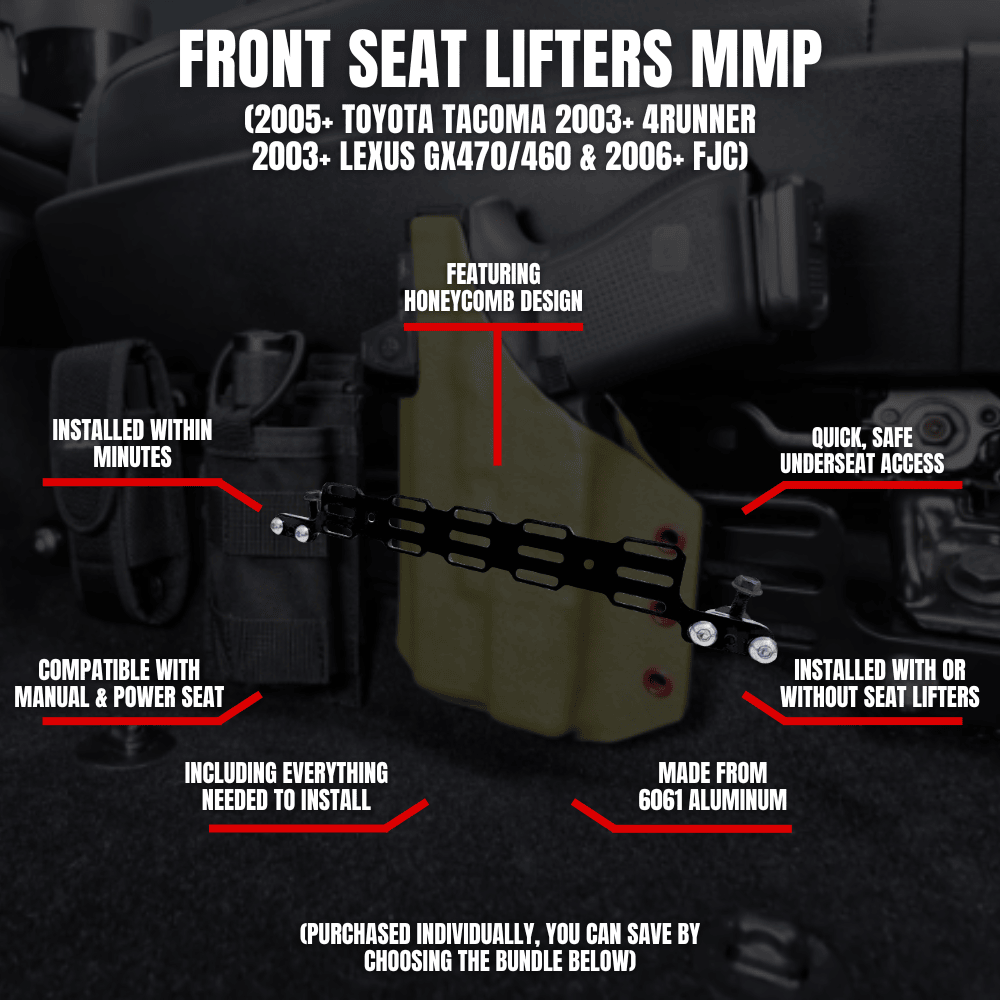 FRONT SEAT LIFTERS MMP
(2005+ TOYOTA TACOMA 2003+ 4RUNNER 2003+ LEXUS GX470/460 & 2006+ FJC)

FEATURING HONEYCOMB DESIGN

INSTALLED WITHIN MINUTES

QUICK, SAFE UNDERSEAT ACCESS

COMPATIBLE WITH MANUAL & POWER SEAT

INSTALLED WITH OR WITHOUT SEAT LIFTERS

INCLUDING EVERYTHING NEEDED TO INSTALL

MADE FROM 6061 ALUMINUM

(PURCHASED INDIVIDUALLY, YOU CAN SAVE BY CHOOSING THE BUNDLE BELOW)