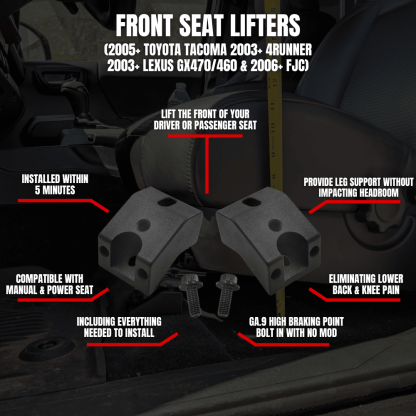 FRONT SEAT LIFTERS
(2005+ TOYOTA TACOMA 2003+ 4RUNNER 2003+ LEXUS GX470/460 & 2006+ FJC)

LIFT THE FRONT OF YOUR DRIVER OR PASSENGER SEAT

INSTALLED WITHIN 5 MINUTES

PROVIDE LEG SUPPORT WITHOUT IMPACTING HEADROOM

COMPATIBLE WITH MANUAL & POWER SEAT

ELIMINATING LOWER BACK & KNEE PAIN

INCLUDING EVERYTHING NEEDED TO INSTALL

GA.9 HIGH BRAKING POINT BOLT IN WITH NO MOD