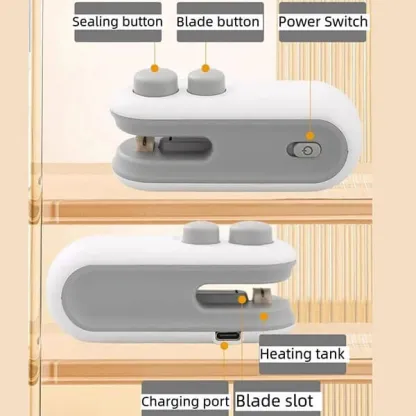 Sealing button

Blade button

Power Switch

Heating tank

Charging port

Blade slot