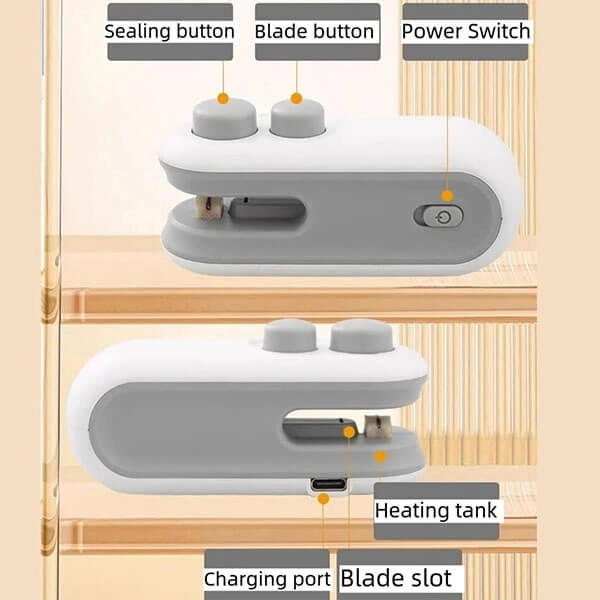 Sealing button
Blade button
Power Switch
Heating tank
Charging port
Blade slot