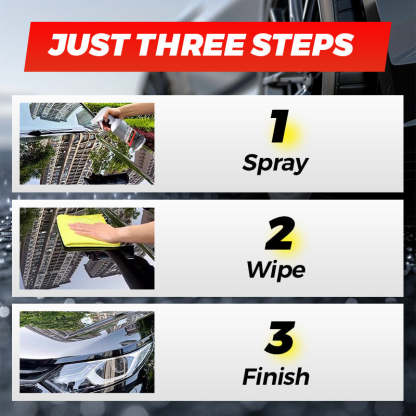 JUST THREE STEPS

1
Spray

2
Wipe

3
Finish