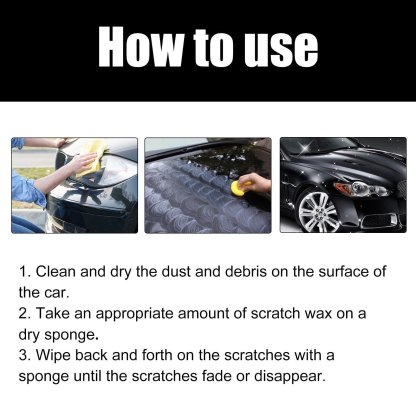 How to use

1. Clean and dry the dust and debris on the surface of the car.
2. Take an appropriate amount of scratch wax on a dry sponge.
3. Wipe back and forth on the scratches with a sponge until the scratches fade or disappear.