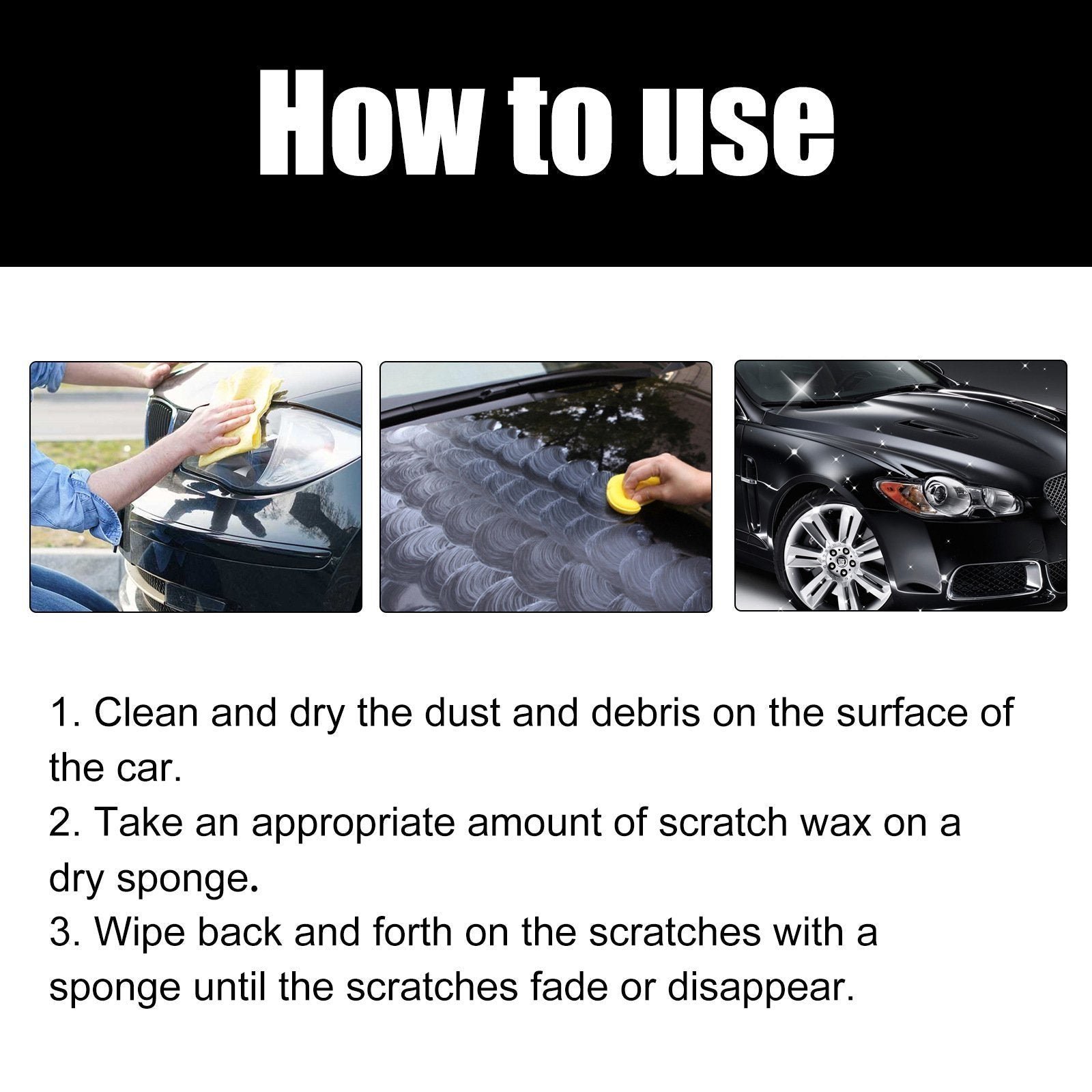 How to use

1. Clean and dry the dust and debris on the surface of the car.
2. Take an appropriate amount of scratch wax on a dry sponge.
3. Wipe back and forth on the scratches with a sponge until the scratches fade or disappear.