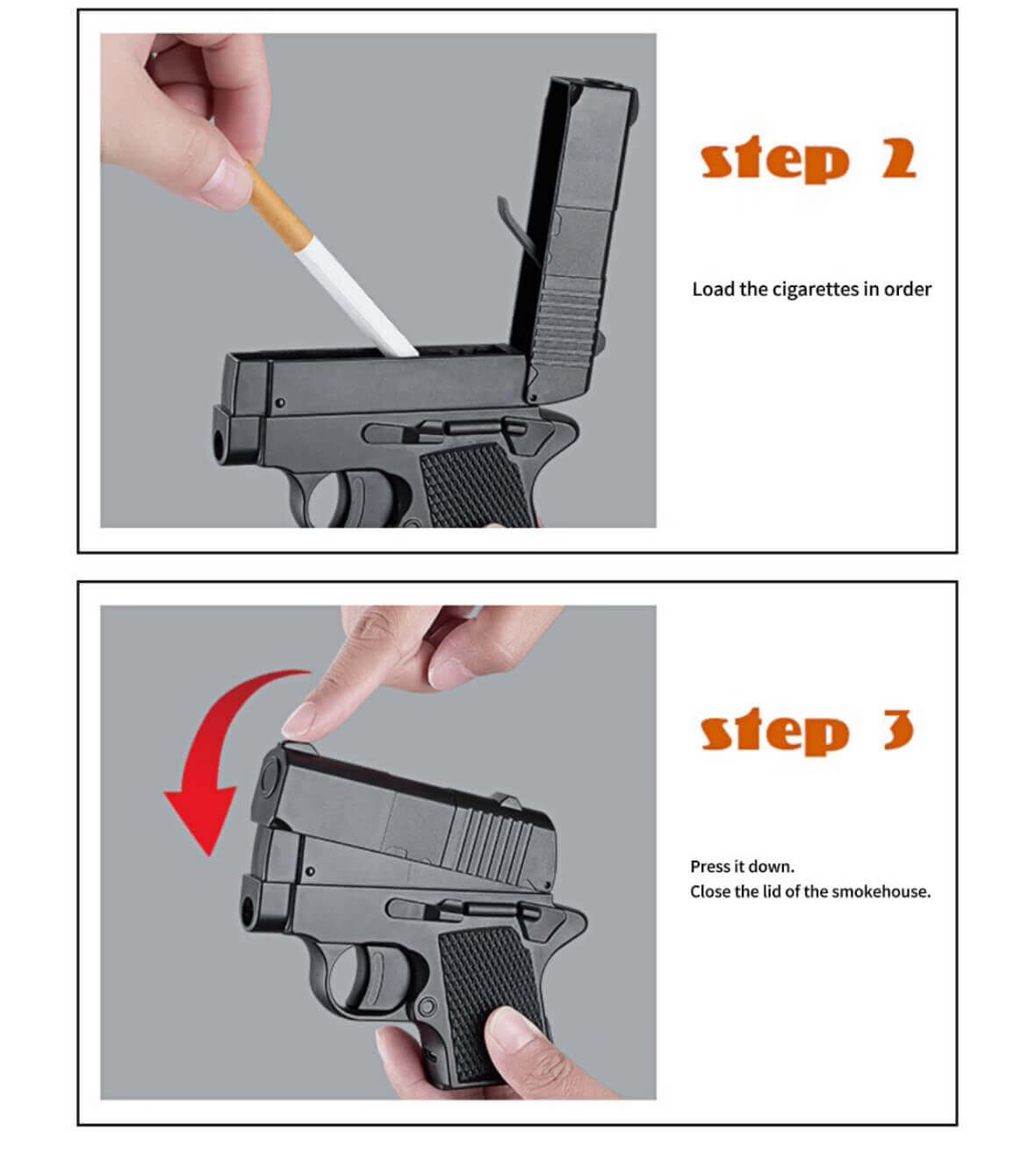 step 2

Load the cigarettes in order

step 3

Press it down.
Close the lid of the smokehouse.