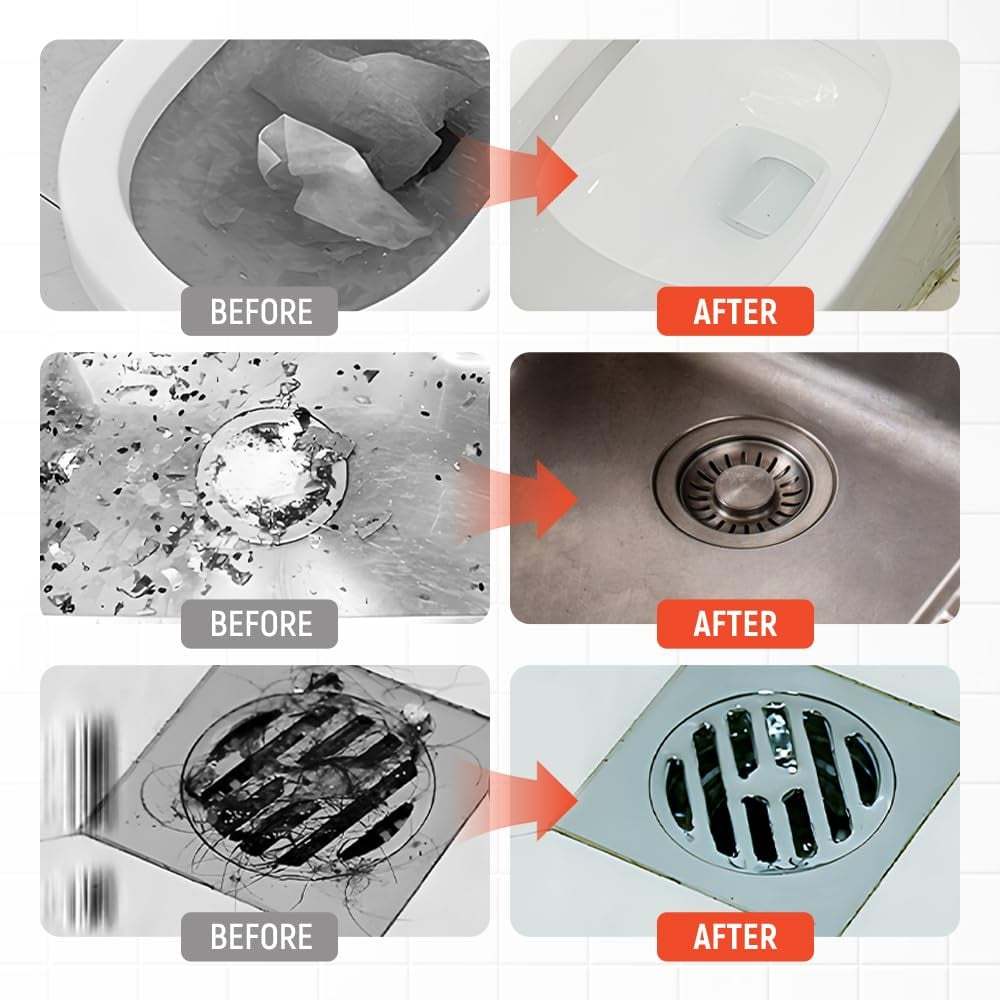 BEFORE
AFTER
BEFORE
AFTER
BEFORE
AFTER