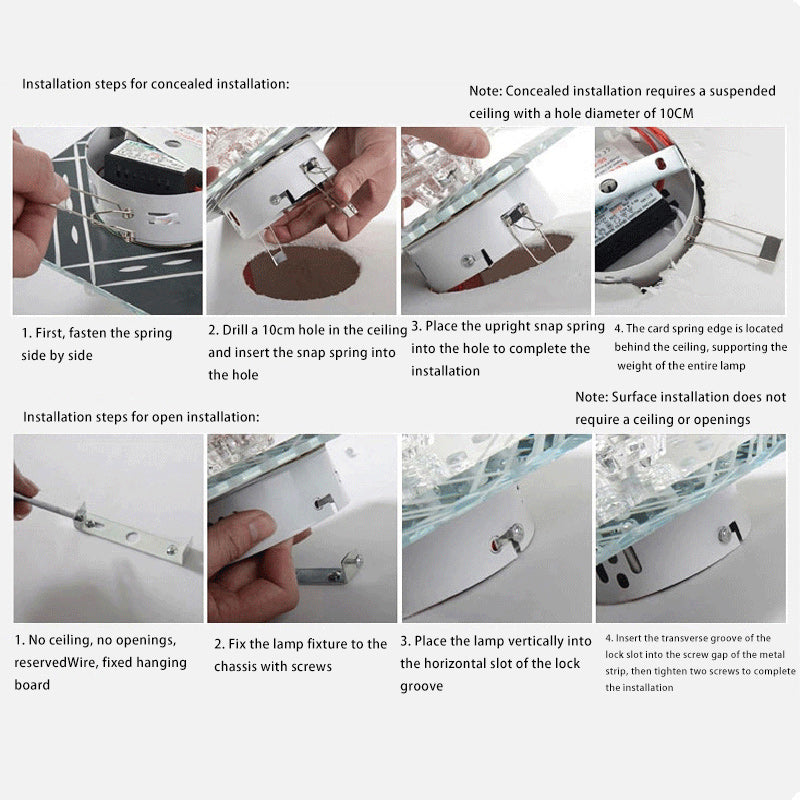 Installation steps for concealed installation:

Note: Concealed installation requires a suspended ceiling with a hole diameter of 10CM

1. First, fasten the spring side by side

2. Drill a 10cm hole in the ceiling and insert the snap spring into the hole

3. Place the upright snap spring into the hole to complete the installation

4. The card spring edge is located behind the ceiling, supporting the weight of the entire lamp

Installation steps for open installation:

Note: Surface installation does not require a ceiling or openings

1. No ceiling, no openings, reservedWire, fixed hanging board

2. Fix the lamp fixture to the chassis with screws

3. Place the lamp vertically into the horizontal slot of the lock groove

4. Insert the transverse groove of the lock slot into the screw gap of the metal strip, then tighten two screws to complete the installation