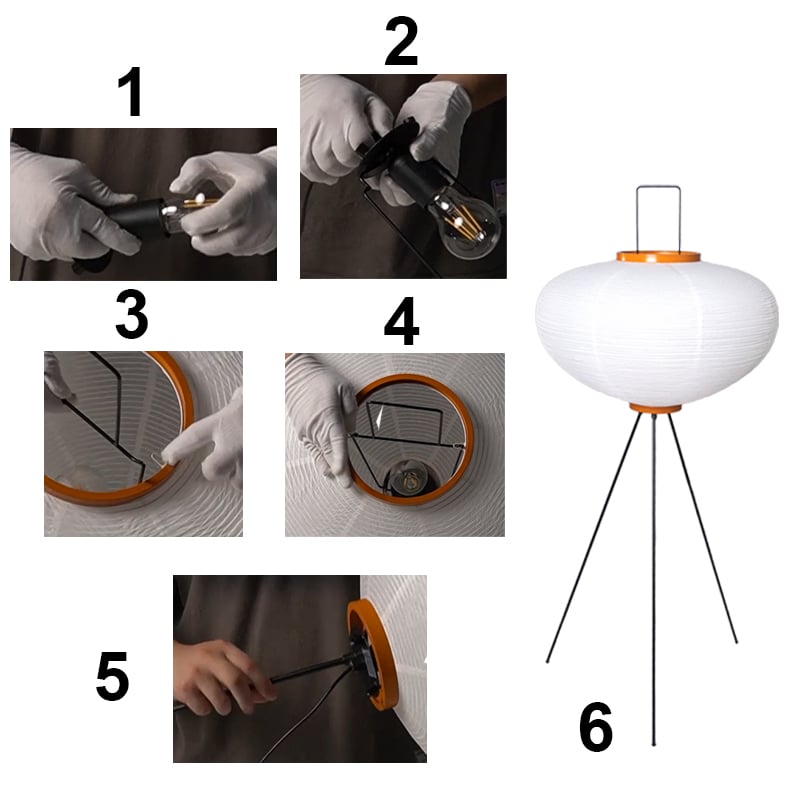 1

2

3

4

5

6