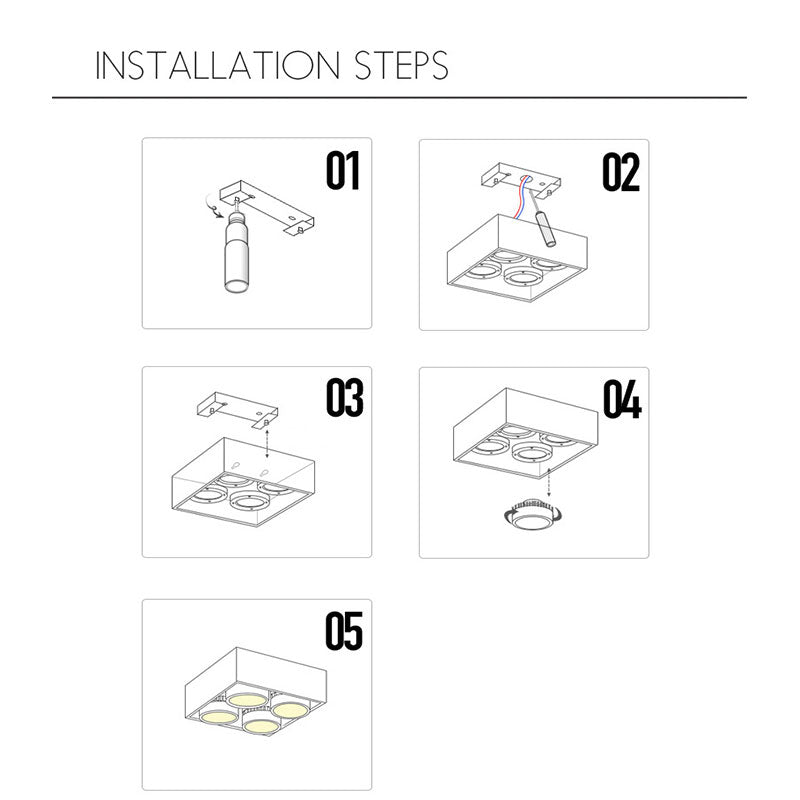 INSTALLATION STEPS

01

02

03

04

05