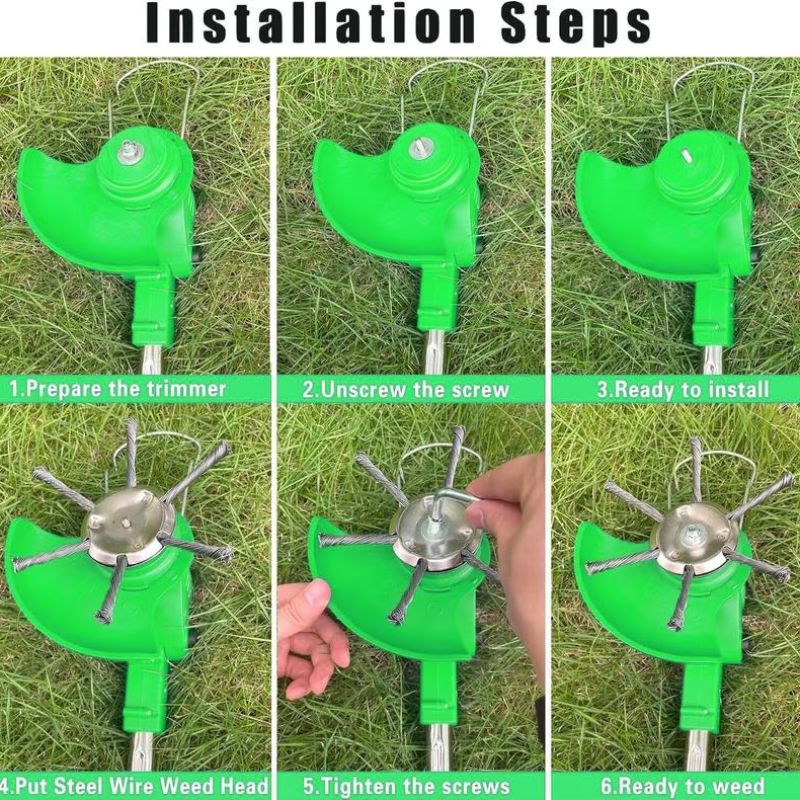 Installation Steps

1.Prepare the trimmer

2.Unscrew the screw

3.Ready to install

4.Put Steel Wire Weed Head

5.Tighten the screws

6.Ready to weed