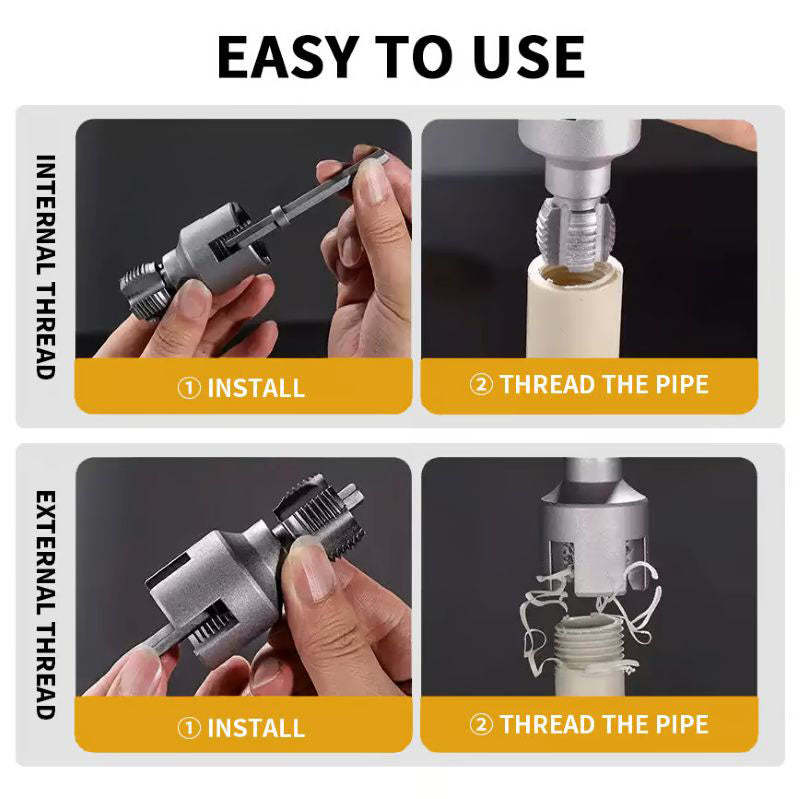 EASY TO USE

INTERNAL THREAD

① INSTALL

② THREAD THE PIPE

EXTERNAL THREAD

① INSTALL

② THREAD THE PIPE