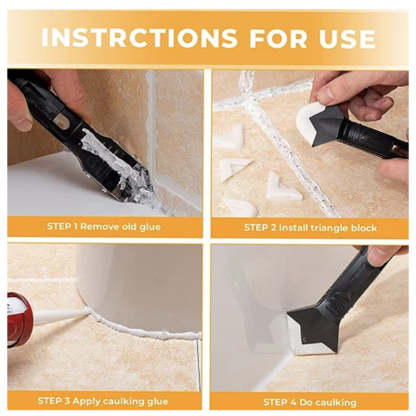 INSTRCTIONS FOR USE

STEP 1 Remove old glue

STEP 2 Install triangle block

STEP 3 Apply caulking glue

STEP 4 Do caulking