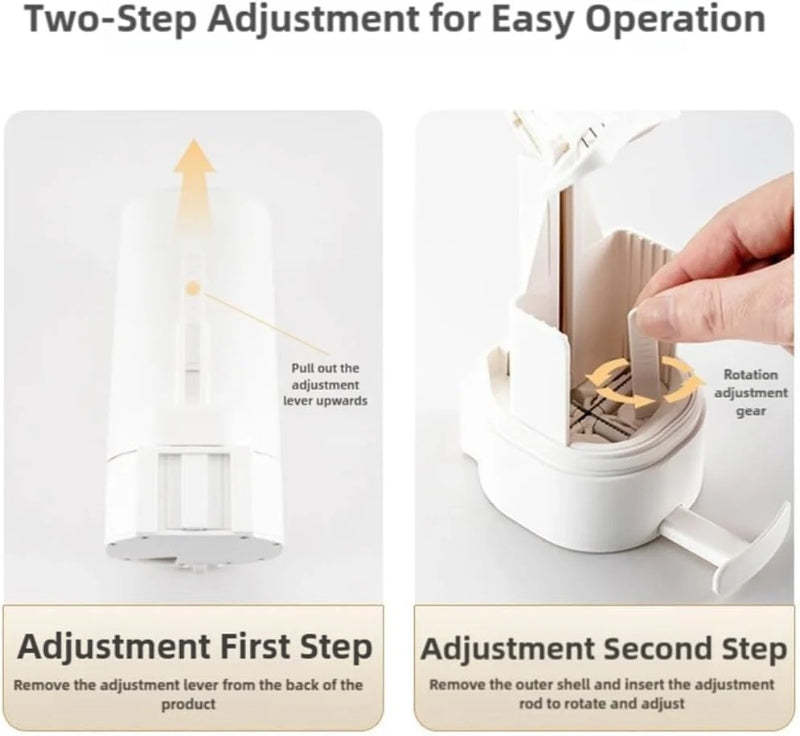 Two-Step Adjustment for Easy Operation

Pull out the adjustment lever upwards

Adjustment First Step

Remove the adjustment lever from the back of the product

Rotation adjustment gear

Adjustment Second Step

Remove the outer shell and insert the adjustment rod to rotate and adjust