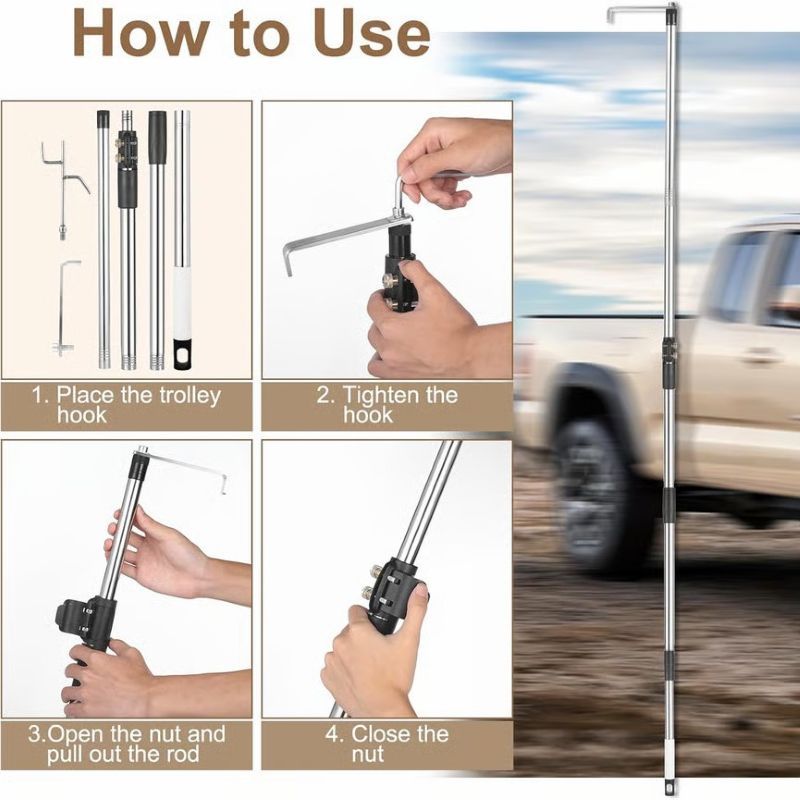 How to Use

1. Place the trolley hook

2. Tighten the hook

3.Open the nut and pull out the rod

4. Close the nut