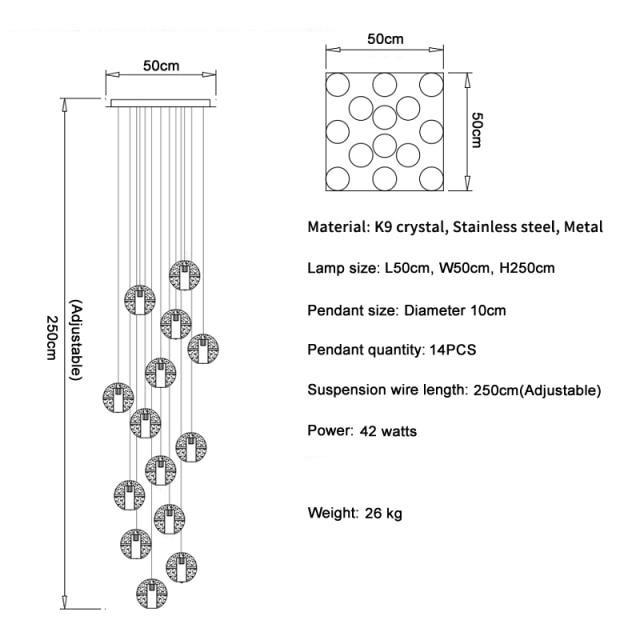 50cm

250cm
(Adjustable)

50cm

50cm

Material: K9 crystal, Stainless steel, Metal

Lamp size: L50cm, W50cm, H250cm

Pendant size: Diameter 10cm

Pendant quantity: 14PCS

Suspension wire length: 250cm(Adjustable)

Power: 42 watts

Weight: 26 kg