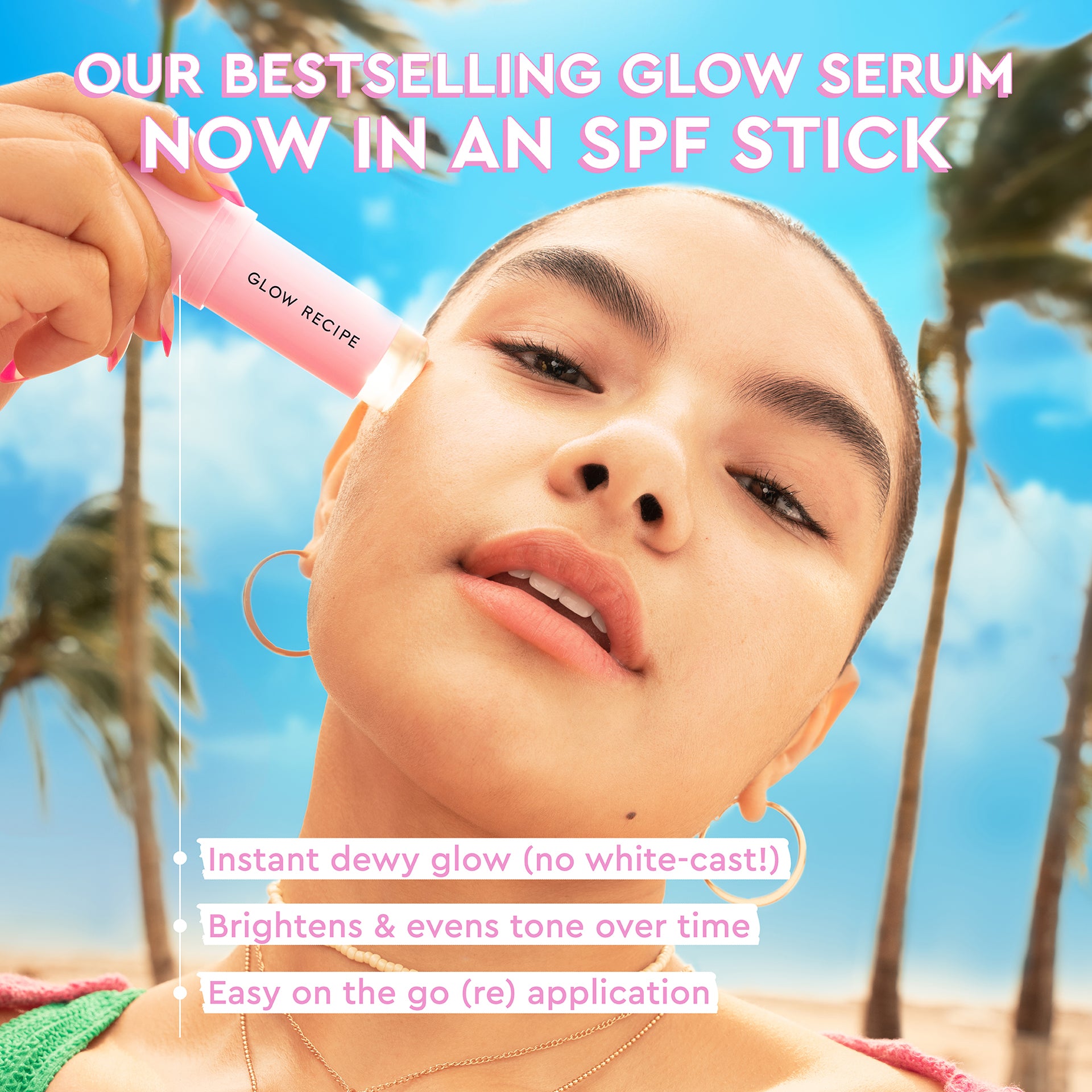 OUR BESTSELLING GLOW SERUM
NOW IN AN SPF STICK

GLOW RECIPE

Instant dewy glow (no white-cast!)

Brightens & evens tone over time

Easy on the go (re) application