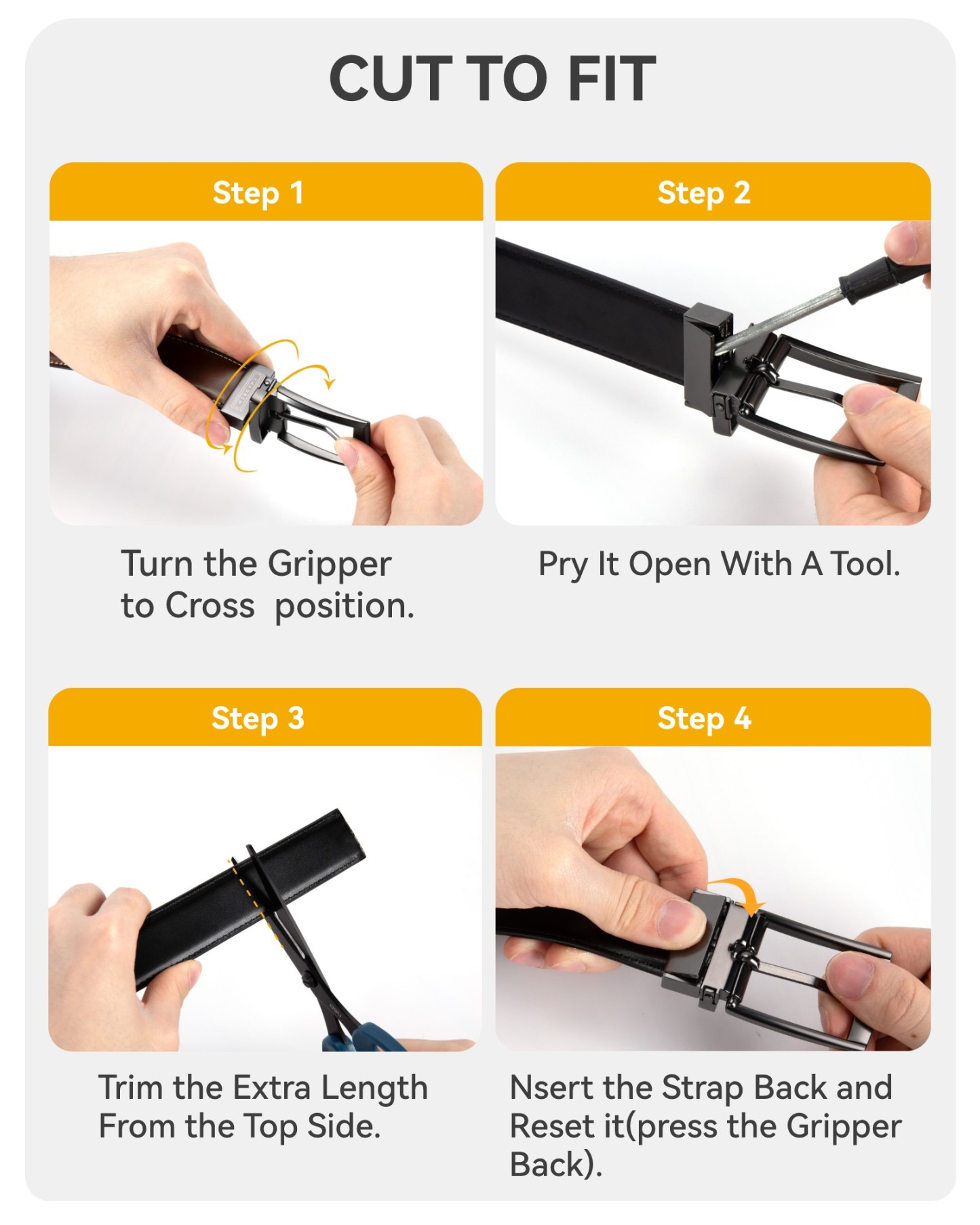 CUT TO FIT

Step 1

Turn the Gripper to Cross  position.

Step 2

Pry It Open With A Tool.

Step 3

Trim the Extra Length From the Top Side.

Step 4

Nsert the Strap Back and Reset it(press the Gripper Back).