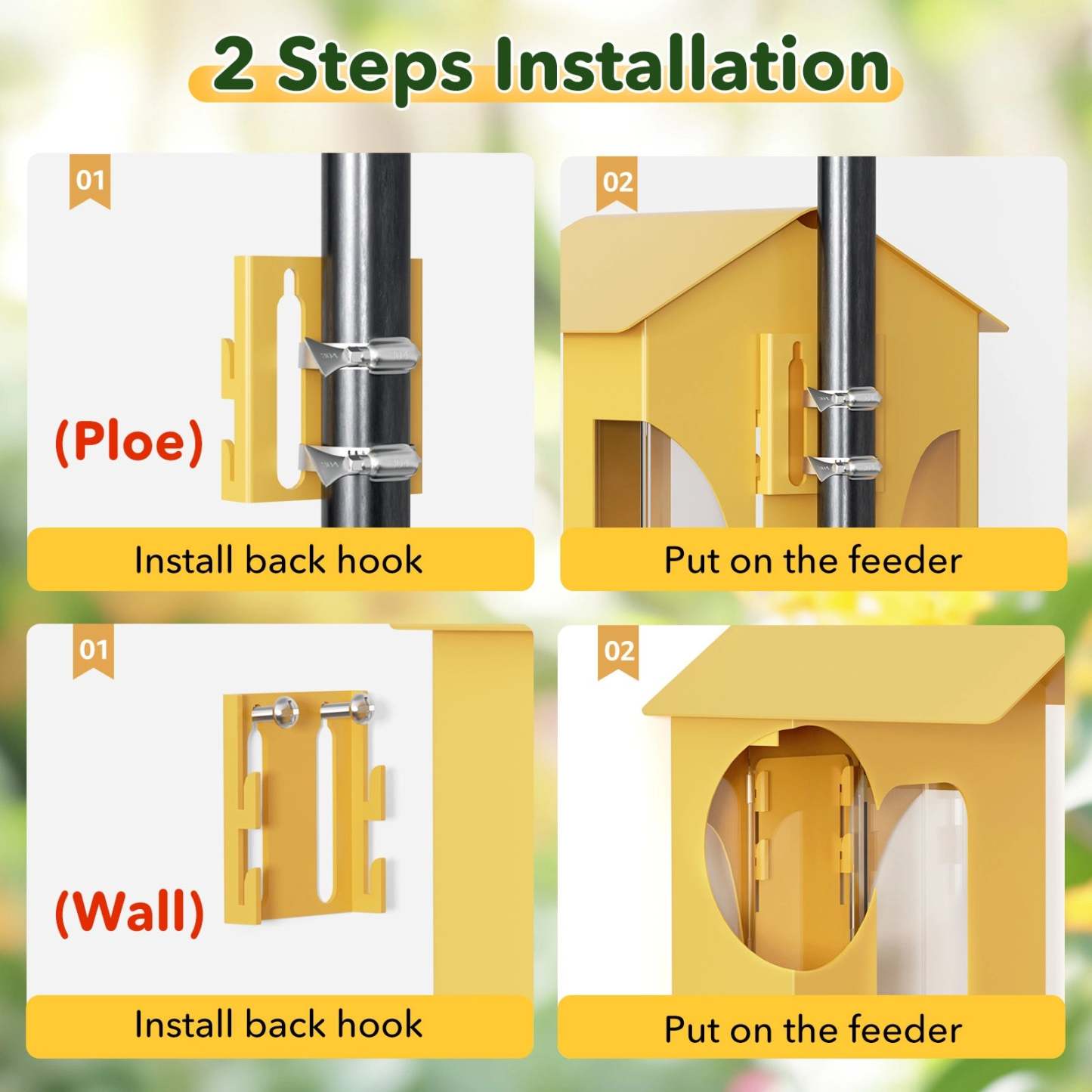 2 Steps Installation

01

(Ploe)

Install back hook

02

Put on the feeder

01

(Wall)

Install back hook

02

Put on the feeder