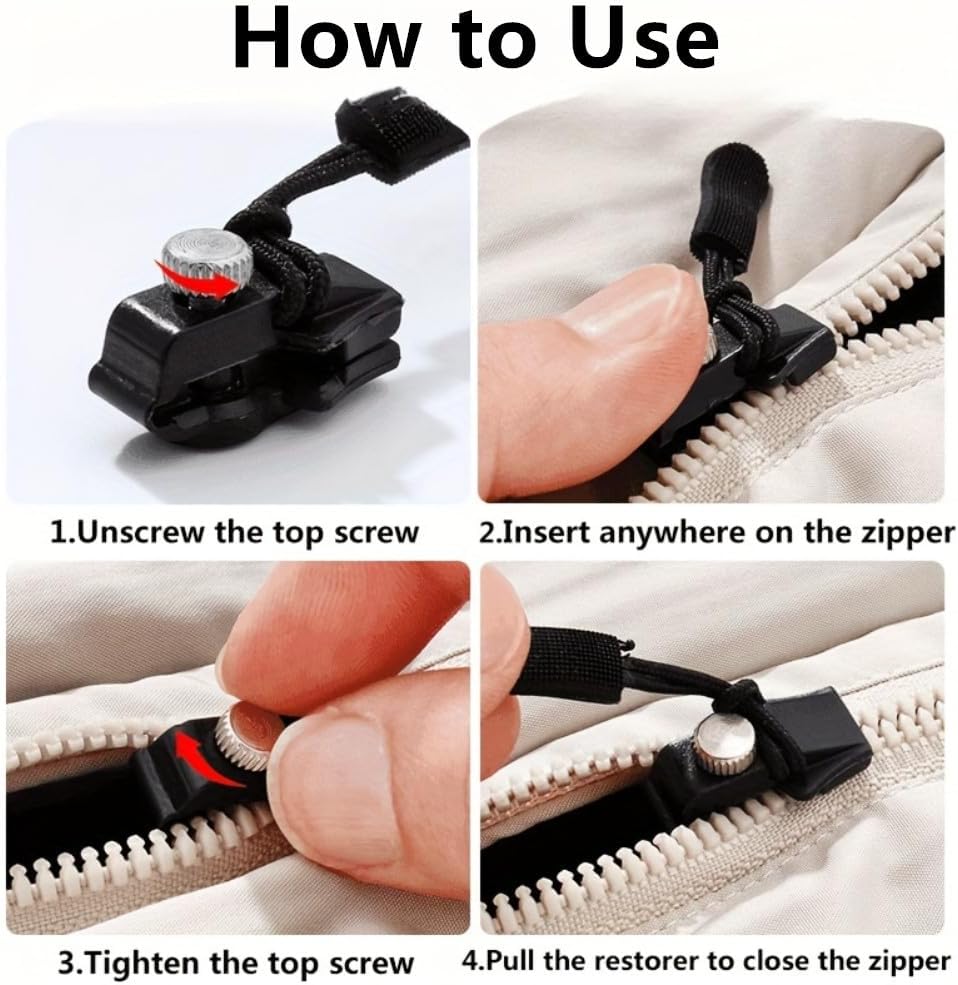 How to Use

1.Unscrew the top screw

2.Insert anywhere on the zipper

3.Tighten the top screw

4.Pull the restorer to close the zipper