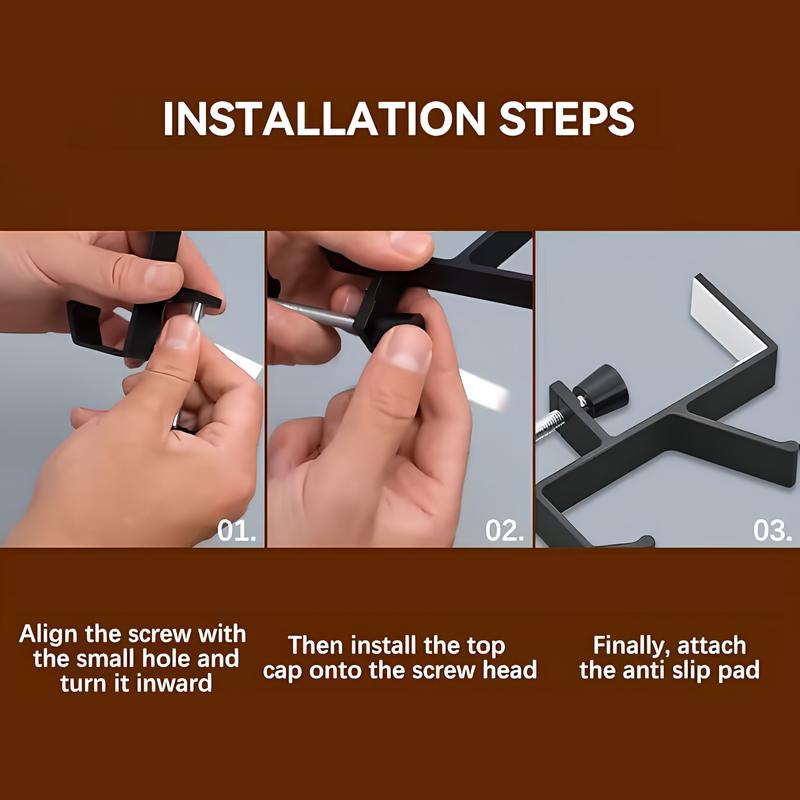 INSTALLATION STEPS

01.

02.

03.

Align the screw with the small hole and turn it inward

Then install the top cap onto the screw head

Finally, attach the anti slip pad