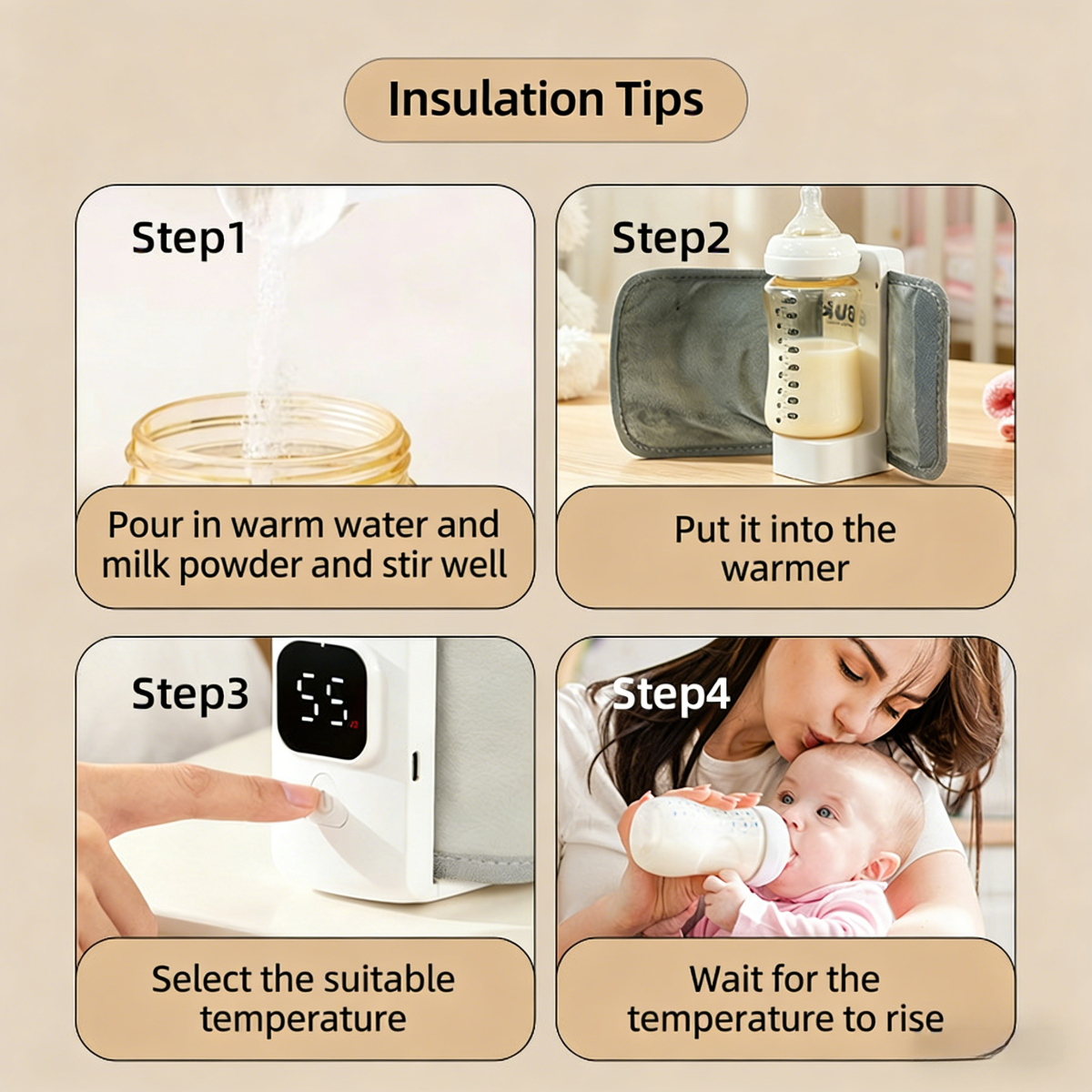 Insulation Tips

Step1

Pour in warm water and milk powder and stir well

Step2

Put it into the warmer

Step3

55

Select the suitable temperature

Step4

Wait for the temperature to rise