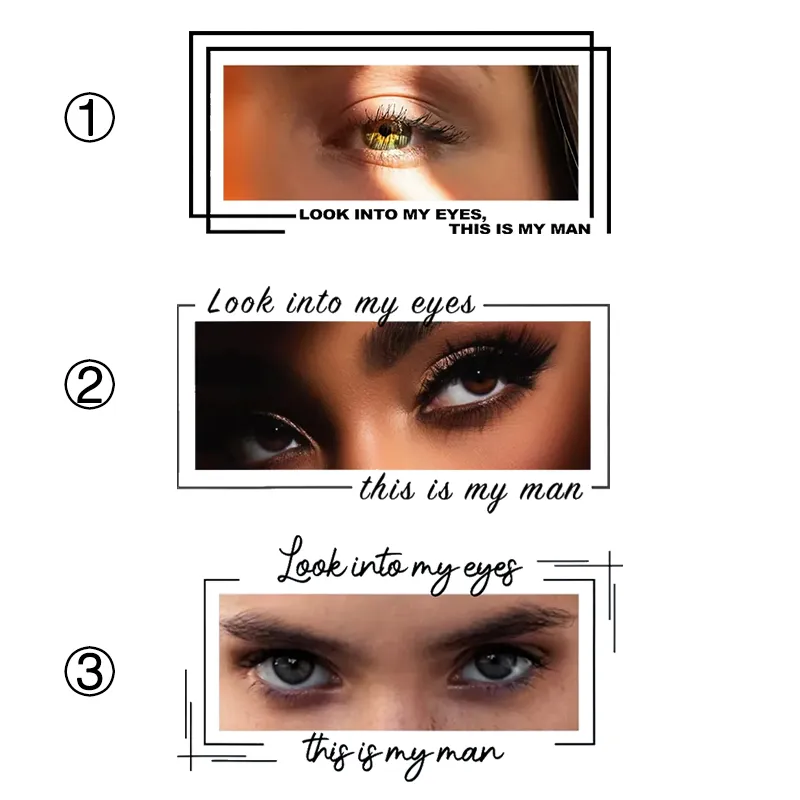 ①

LOOK INTO MY EYES,
THIS IS MY MAN

②

Look into my eyes

this is my man

③

Look into my eyes

this is my man