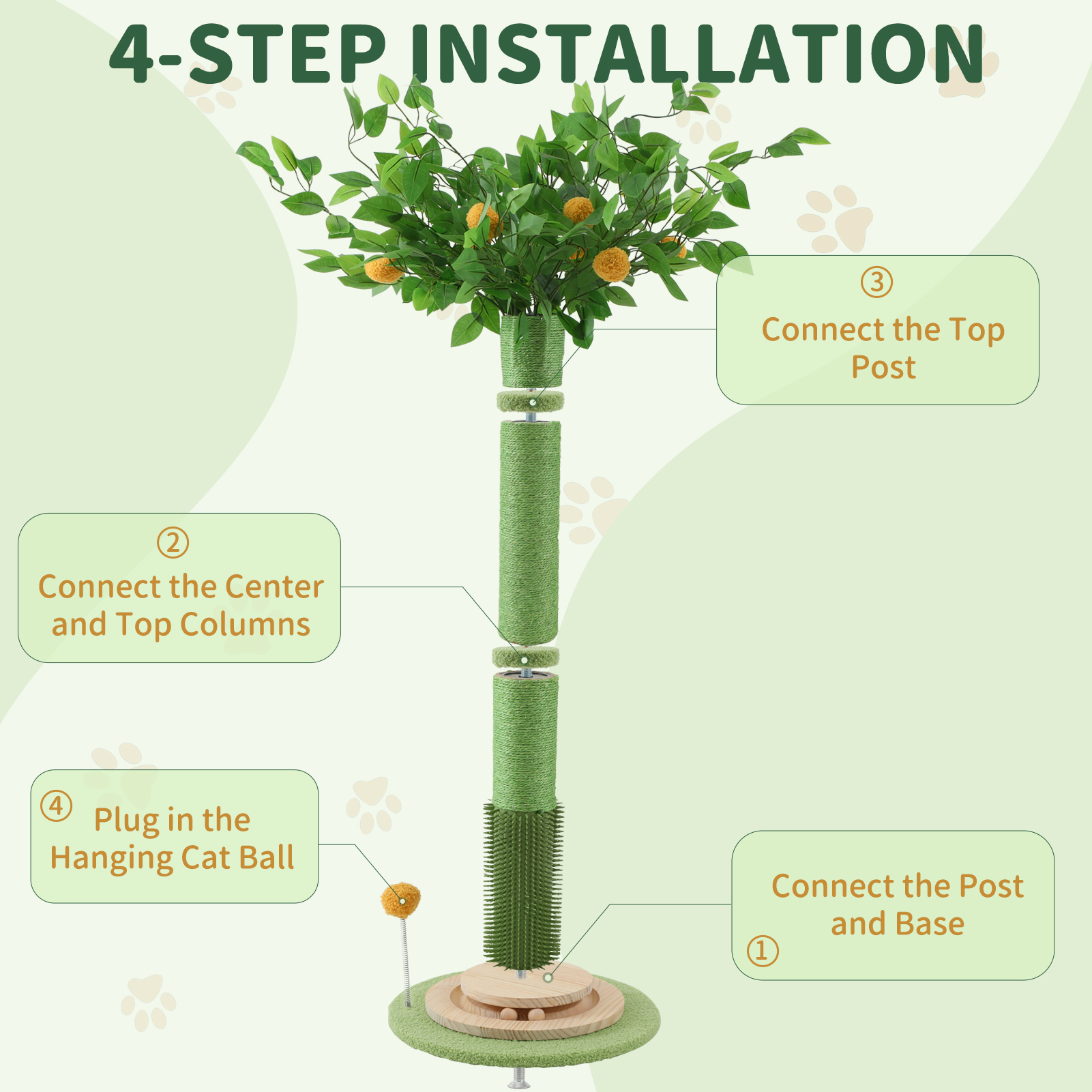 4-STEP INSTALLATION

③
Connect the Top Post

②
Connect the Center and Top Columns

④ Plug in the Hanging Cat Ball

Connect the Post and Base
①