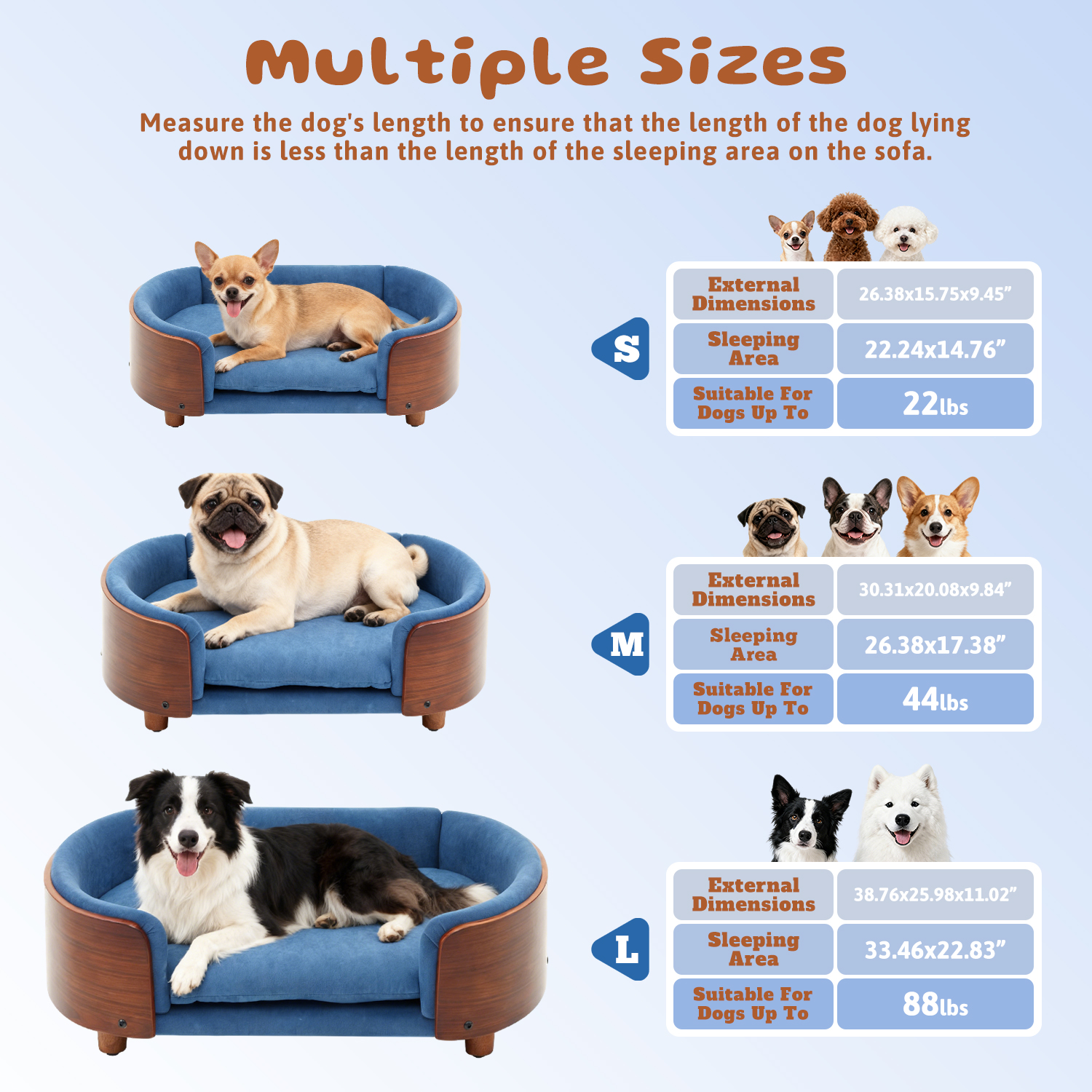 Multiple Sizes

Measure the dog's length to ensure that the length of the dog lying down is less than the length of the sleeping area on the sofa.

S

| External Dimensions | 26.38x15.75x9.45” |
|---|---|
| Sleeping Area | 22.24x14.76” |
| Suitable For Dogs Up To | 22lbs |

M

| External Dimensions | 30.31x20.08x9.84” |
|---|---|
| Sleeping Area | 26.38x17.38” |
| Suitable For Dogs Up To | 44lbs |

L

| External Dimensions | 38.76x25.98x11.02” |
|---|---|
| Sleeping Area | 33.46x22.83” |
| Suitable For Dogs Up To | 88lbs |