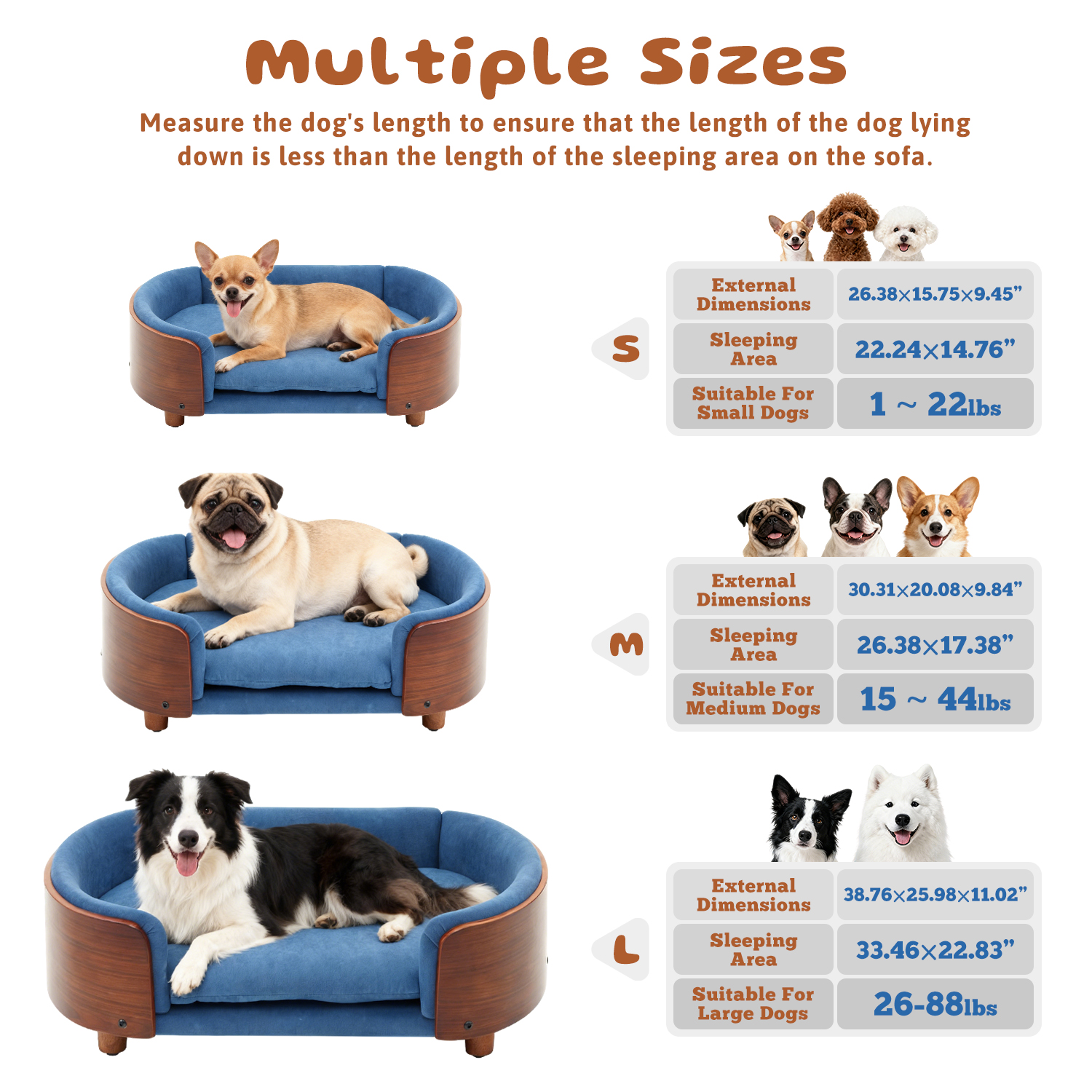 Multiple Sizes

Measure the dog's length to ensure that the length of the dog lying down is less than the length of the sleeping area on the sofa.

S

| External Dimensions | 26.38×15.75×9.45” |
|---|---|
| Sleeping Area | 22.24×14.76” |
| Suitable For Small Dogs | 1 ~ 22lbs |

M

| External Dimensions | 30.31×20.08×9.84” |
|---|---|
| Sleeping Area | 26.38×17.38” |
| Suitable For Medium Dogs | 15 ~ 44lbs |

L

| External Dimensions | 38.76×25.98×11.02” |
|---|---|
| Sleeping Area | 33.46×22.83” |
| Suitable For Large Dogs | 26-88lbs |