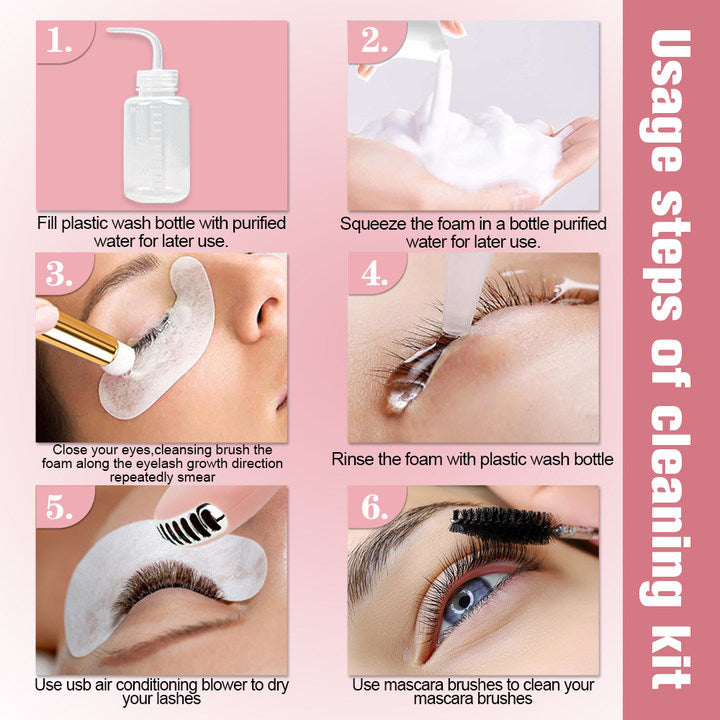 1.

Fill plastic wash bottle with purified water for later use.

2.

Squeeze the foam in a bottle purified water for later use.

3.

Close your eyes,cleansing brush the foam along the eyelash growth direction repeatedly smear

4.

Rinse the foam with plastic wash bottle

5.

Use usb air conditioning blower to dry your lashes

6.

Use mascara brushes to clean your mascara brushes

Usage steps of cleaning kit