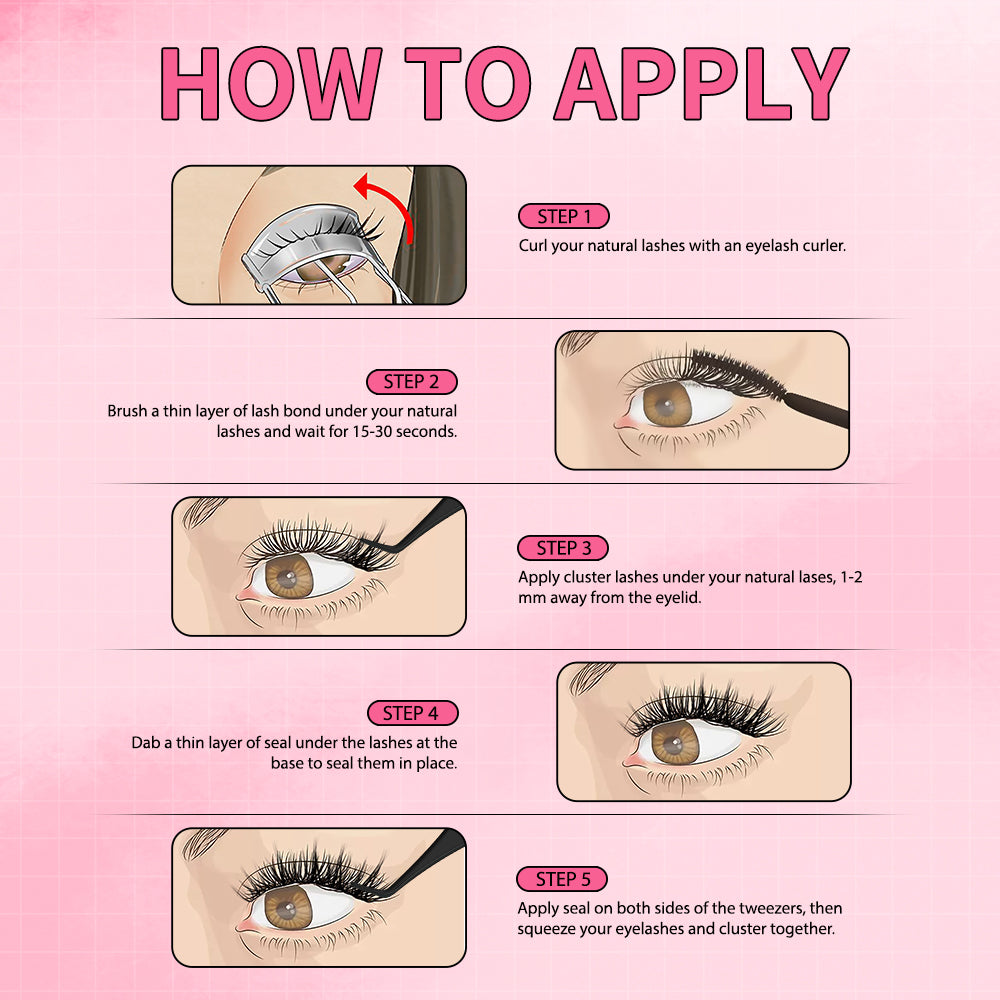 HOW TO APPLY

STEP 1
Curl your natural lashes with an eyelash curler.

STEP 2
Brush a thin layer of lash bond under your natural lashes and wait for 15-30 seconds.

STEP 3
Apply cluster lashes under your natural lases, 1-2 mm away from the eyelid.

STEP 4
Dab a thin layer of seal under the lashes at the base to seal them in place.

STEP 5
Apply seal on both sides of the tweezers, then squeeze your eyelashes and cluster together.