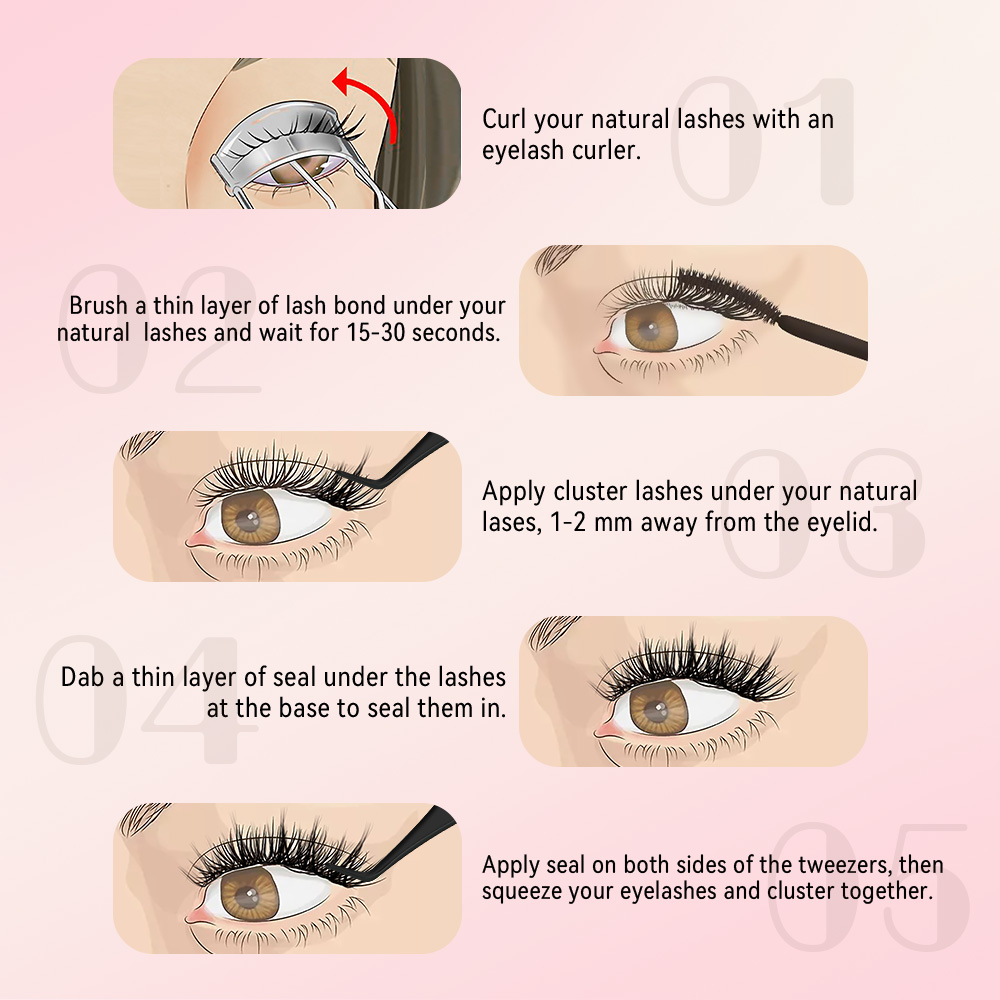 01

Curl your natural lashes with an eyelash curler.

02

Brush a thin layer of lash bond under your natural  lashes and wait for 15-30 seconds.

03

Apply cluster lashes under your natural lases, 1-2 mm away from the eyelid.

04

Dab a thin layer of seal under the lashes at the base to seal them in.

05

Apply seal on both sides of the tweezers, then squeeze your eyelashes and cluster together.